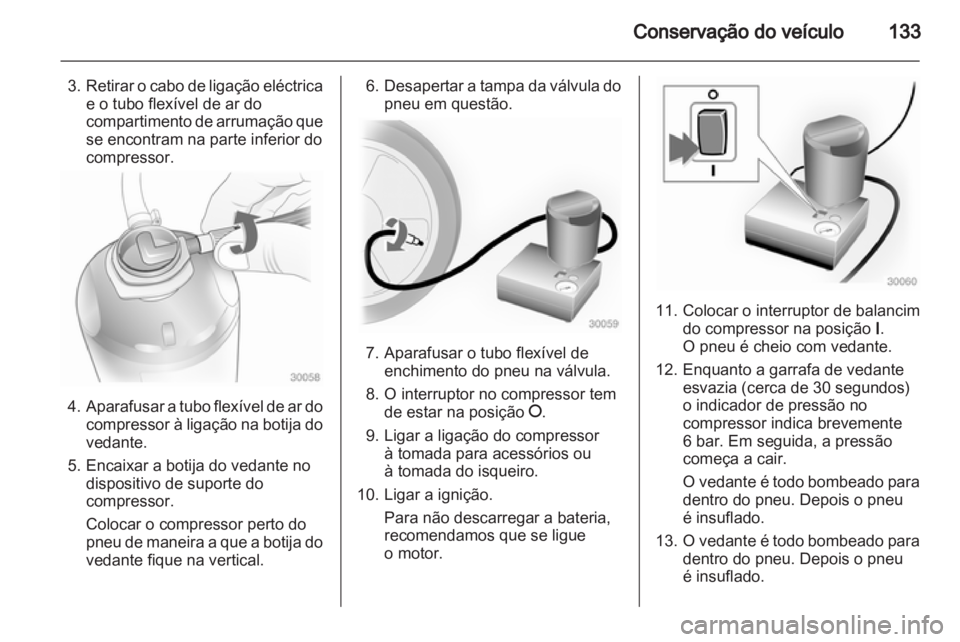 Conservação do veículo 133

3. Retirar o cabo de ligação eléctrica e o tubo flexível de ar do compartimento de arrumação que se encontram na parte inferior do compressor.

30058

4. Aparafusar a tubo flexível de ar do compressor à ligação na botija do vedante.

5. Encaixar a botija do vedante no dispositivo de suporte do compressor.

Colocar o compressor perto do pneu de maneira a que a botija do vedante fique na vertical.

6. Desapertar a tampa da válvula do pneu em questão.

30059

7. Aparafusar o tubo flexível de enchimento do pneu na válvula.

8. O interruptor no compressor tem de estar na posição O.

9. Ligar a ligação do compressor à tomada para acessórios ou à tomada do isqueiro.

10. Ligar a ignição.

Para não descarregar a bateria, recomendamos que se ligue o motor.

O

I

30060

11. Colocar o interruptor de balancim do compressor na posição I.
O pneu é cheio com vedante.

12. Enquanto a garrafa de vedante esvazia (cerca de 30 segundos) o indicador de pressão no compressor indica brevemente 6 bar. Em seguida, a pressão começa a cair.

O vedante é todo bombeado para dentro do pneu. Depois o pneu é insuflado.

13. O vedante é todo bombeado para dentro do pneu. Depois o pneu é insuflado.

carmanualsonline.info