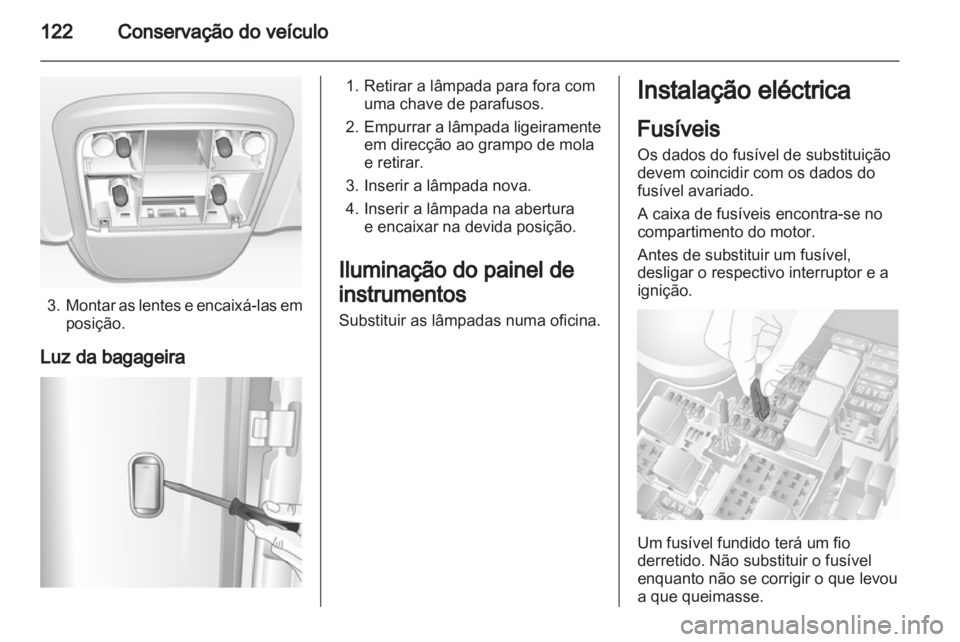 122 Conservação do veículo

3. Montar as lentes e encaixá-las em posição.

Luz da bagageira

1. Retirar a lâmpada para fora com uma chave de parafusos.
2. Empurrar a lâmpada ligeiramente em direcção ao grampo de mola e retirar.
3. Inserir a lâmpada nova.
4. Inserir a lâmpada na abertura e encaixar na devida posição.

Iluminação do painel de instrumentos

Substituir as lâmpadas numa oficina.

Instalação eléctrica

Fusíveis

Os dados do fusível de substituição devem coincidir com os dados do fusível avariado.

A caixa de fusíveis encontra-se no compartimento do motor.

Antes de substituir um fusível, desligar o respectivo interruptor e a ignição.

Um fusível fundido terá um fio derretido. Não substituir o fusível enquanto não se corrigir o que levou a que queimasse.

carmanualsonline.info