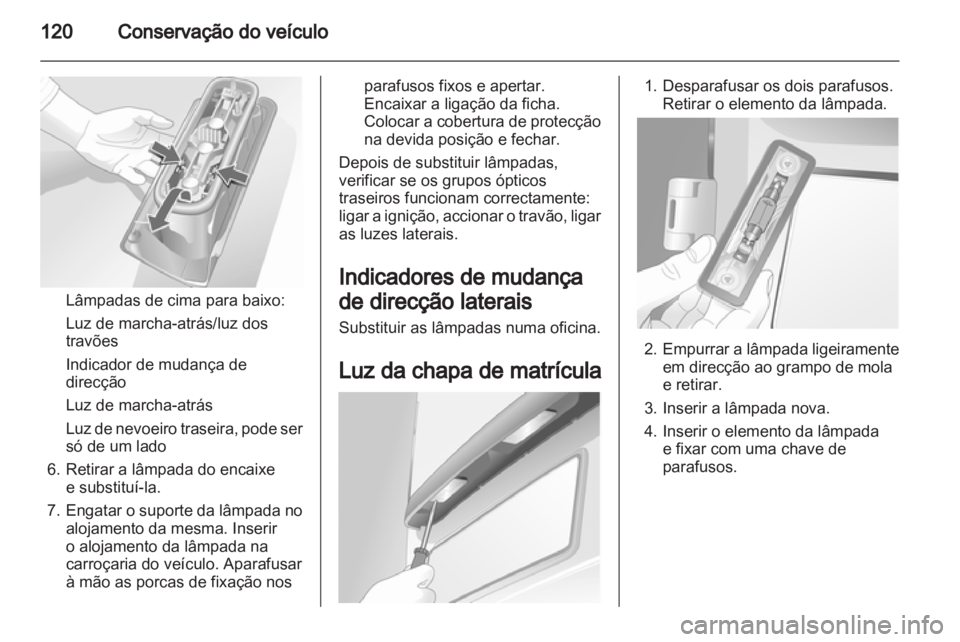 120 Conservação do veículo

Lâmpadas de cima para baixo:

Luz de marcha-atrás/luz dos travões

Indicador de mudança de direcção

Luz de marcha-atrás

Luz de nevoeiro traseira, pode ser só de um lado

6. Retirar a lâmpada do encaixe e substituí-la.

7. Engatar o suporte da lâmpada no alojamento da mesma. Inserir o alojamento da lâmpada na carroçaria do veículo. Aparafusar à mão as porcas de fixação nos parafusos fixos e apertar. Encaixar a ligação da ficha. Colocar a cobertura de protecção na devida posição e fechar.

Depois de substituir lâmpadas, verificar se os grupos ópticos traseiros funcionam correctamente: ligar a ignição, accionar o travão, ligar as luzes laterais.

Indicadores de mudança de direcção laterais

Substituir as lâmpadas numa oficina.

Luz da chapa de matrícula

1. Desparafusar os dois parafusos. Retirar o elemento da lâmpada.

2. Empurrar a lâmpada ligeiramente em direcção ao grampo de mola e retirar.

3. Inserir a lâmpada nova.

4. Inserir o elemento da lâmpada e fixar com uma chave de parafusos.

carmanualsonline.info