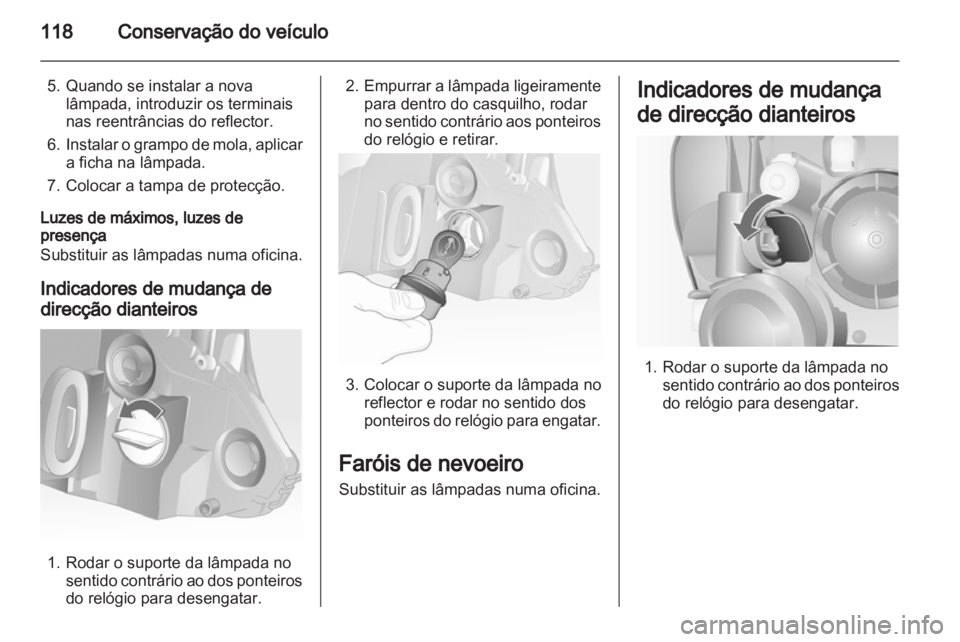 118 Conservação do veículo

5. Quando se instalar a nova lâmpada, introduzir os terminais nas reentrâncias do reflector.
6. Instalar o grampo de mola, aplicar a ficha na lâmpada.
7. Colocar a tampa de protecção.

Luzes de máximos, luzes de presença
Substituir as lâmpadas numa oficina.

Indicadores de mudança de direcção dianteiros

1. Rodar o suporte da lâmpada no sentido contrário ao dos ponteiros do relógio para desengatar.

2. Empurrar a lâmpada ligeiramente para dentro do casquilho, rodar no sentido contrário aos ponteiros do relógio e retirar.

3. Colocar o suporte da lâmpada no reflector e rodar no sentido dos ponteiros do relógio para engatar.

Faróis de nevoeiro
Substituir as lâmpadas numa oficina.

Indicadores de mudança de direcção dianteiros

1. Rodar o suporte da lâmpada no sentido contrário ao dos ponteiros do relógio para desengatar.

carmanualsonline.info