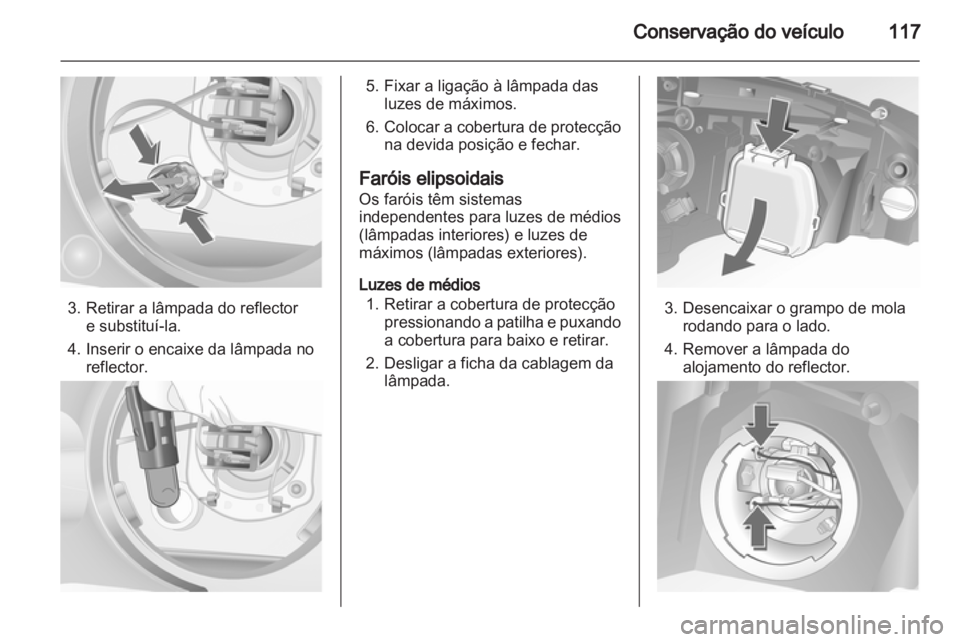 Conservação do veículo 117

3. Retirar a lâmpada do reflector e substituí-la.

4. Inserir o encaixe da lâmpada no reflector.

5. Fixar a ligação à lâmpada das luzes de máximos.

6. Colocar a cobertura de protecção na devida posição e fechar.

Faróis elipsoidais

Os faróis têm sistemas independentes para luzes de médios (lâmpadas interiores) e luzes de máximos (lâmpadas exteriores).

Luzes de médios

1. Retirar a cobertura de protecção pressionando a patilha e puxando a cobertura para baixo e retirar.

2. Desligar a ficha da cablagem da lâmpada.

3. Desencaixar o grampo de mola rodando para o lado.

4. Remover a lâmpada do alojamento do reflector.

carmanualsonline.info