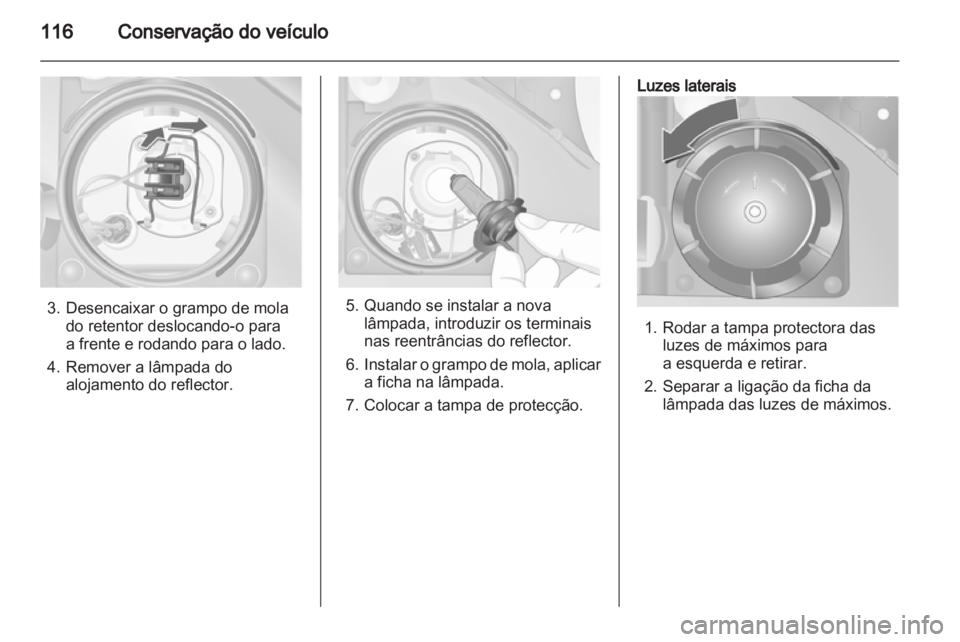 116 Conservação do veículo

3. Desencaixar o grampo de mola do retentor deslocando-o para a frente e rodando para o lado.

4. Remover a lâmpada do alojamento do reflector.

5. Quando se instalar a nova lâmpada, introduzir os terminais nas reentrâncias do reflector.

6. Instalar o grampo de mola, aplicar a ficha na lâmpada.

7. Colocar a tampa de protecção.

Luzes laterais

1. Rodar a tampa protectora das luzes de máximos para a esquerda e retirar.

2. Separar a ligação da ficha da lâmpada das luzes de máximos.

carmanualsonline.info