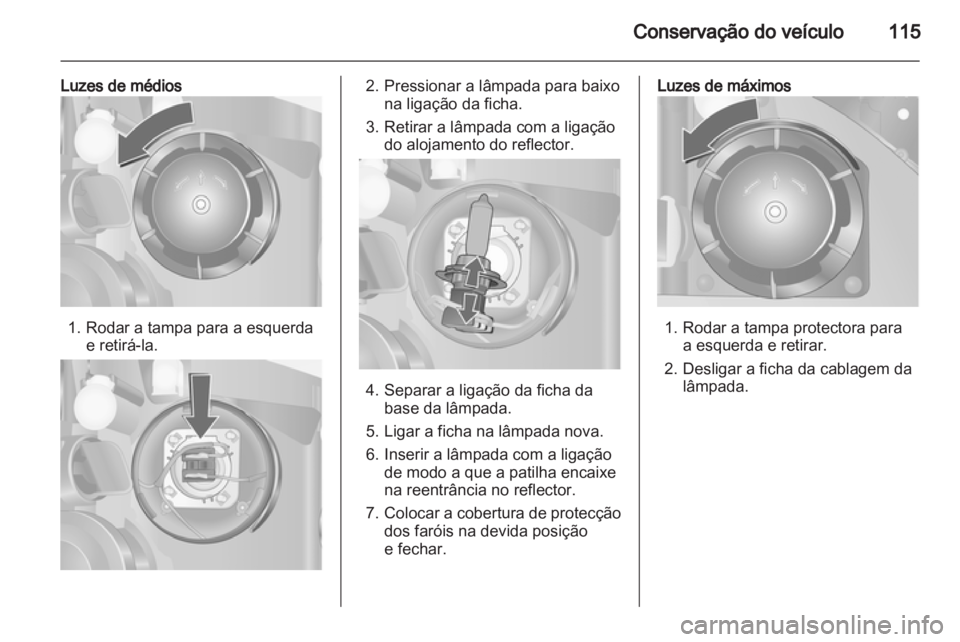 Conservação do veículo 115

Luzes de médios

1. Rodar a tampa para a esquerda e retirá-la.

2. Pressionar a lâmpada para baixo na ligação da ficha.

3. Retirar a lâmpada com a ligação do alojamento do reflector.

4. Separar a ligação da ficha da base da lâmpada.

5. Ligar a ficha na lâmpada nova.

6. Inserir a lâmpada com a ligação de modo a que a patilha encaixe na reentrância no reflector.

7. Colocar a cobertura de protecção dos faróis na devida posição e fechar.

Luzes de máximos

1. Rodar a tampa protectora para a esquerda e retirar.

2. Desligar a ficha da cablagem da lâmpada.

carmanualsonline.info