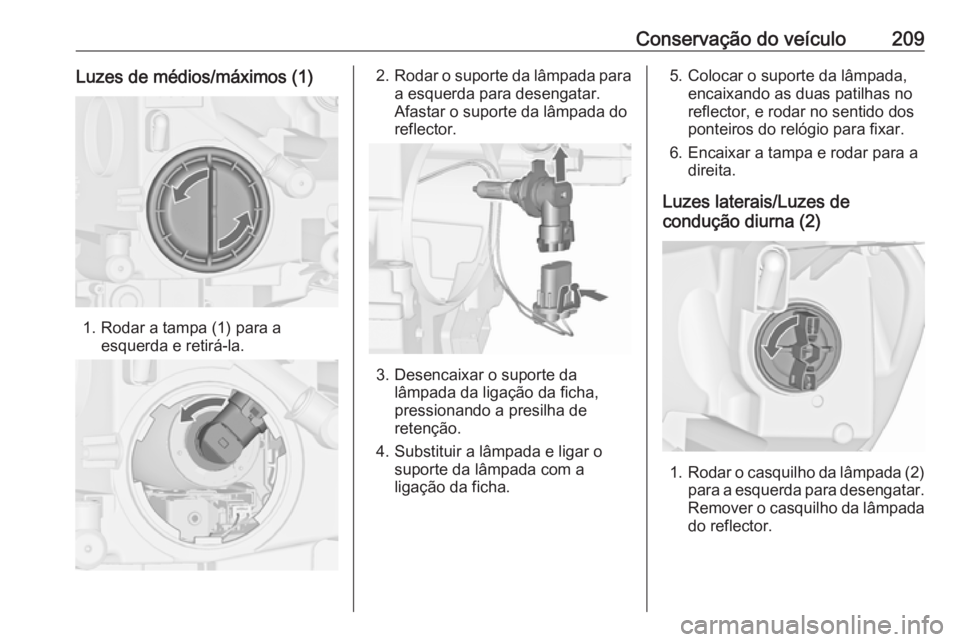 Conservação do veículo 209

Luzes de médios/máximos (1)

1. Rodar a tampa (1) para a esquerda e retirá-la.

2. Rodar o suporte da lâmpada para a esquerda para desengatar. Afastar o suporte da lâmpada do reflector.

3. Desencaixar o suporte da lâmpada da ligação da ficha, pressionando a presilha de retenção.

4. Substituir a lâmpada e ligar o suporte da lâmpada com a ligação da ficha.

5. Colocar o suporte da lâmpada, encaixando as duas patilhas no reflector, e rodar no sentido dos ponteiros do relógio para fixar.

6. Encaixar a tampa e rodar para a direita.

Luzes laterais/Luzes de condução diurna (2)

1. Rodar o casquilho da lâmpada (2) para a esquerda para desengatar. Remover o casquilho da lâmpada do reflector.

carmanualsonline.info