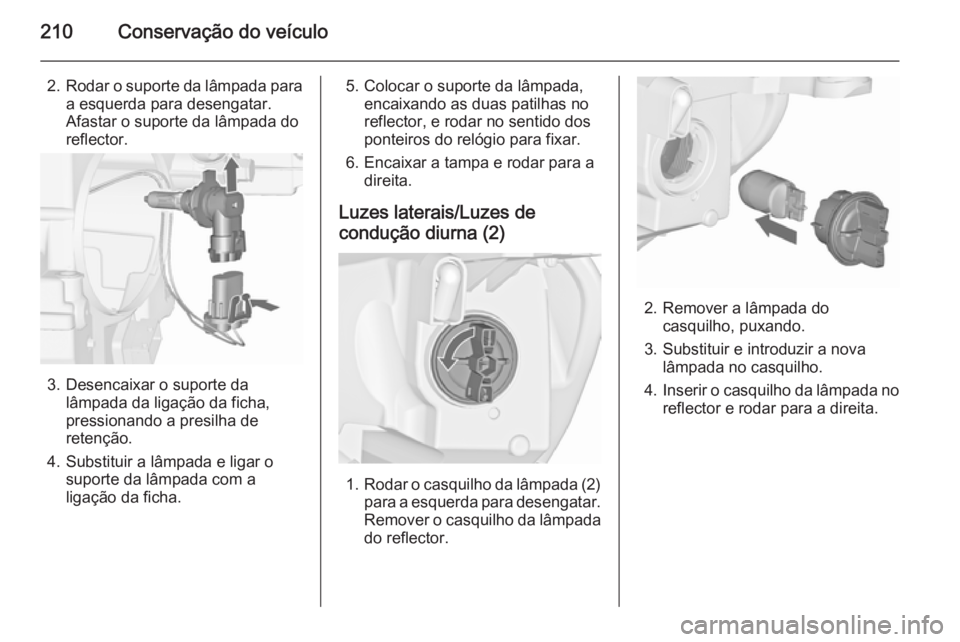 210 Conservação do veículo

2. Rodar o suporte da lâmpada para a esquerda para desengatar. Afastar o suporte da lâmpada do reflector.

3. Desencaixar o suporte da lâmpada da ligação da ficha, pressionando a presilha de retenção.

4. Substituir a lâmpada e ligar o suporte da lâmpada com a ligação da ficha.

5. Colocar o suporte da lâmpada, encaixando as duas patilhas no reflector, e rodar no sentido dos ponteiros do relógio para fixar.

6. Encaixar a tampa e rodar para a direita.

Luzes laterais/Luzes de condução diurna (2)

1. Rodar o casquilho da lâmpada (2) para a esquerda para desengatar. Remover o casquilho da lâmpada do reflector.

2. Remover a lâmpada do casquilho, puxando.

3. Substituir e introduzir a nova lâmpada no casquilho.

4. Inserir o casquilho da lâmpada no reflector e rodar para a direita.

carmanualsonline.info