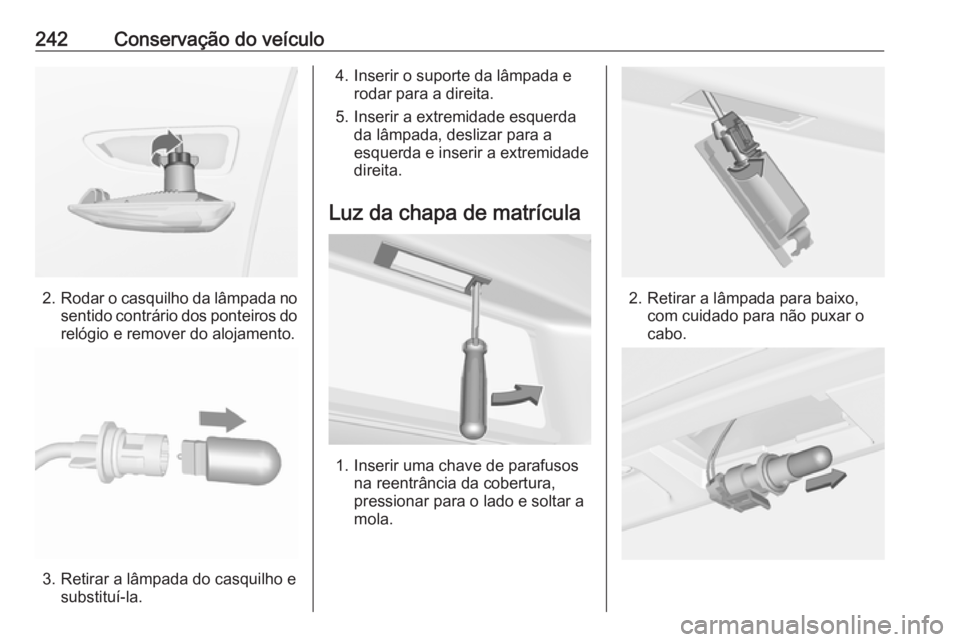 242 Conservação do veículo

2. Rodar o casquilho da lâmpada no sentido contrário dos ponteiros do relógio e remover do alojamento.

3. Retirar a lâmpada do casquilho e substituí-la.

4. Inserir o suporte da lâmpada e rodar para a direita.

5. Inserir a extremidade esquerda da lâmpada, deslizar para a esquerda e inserir a extremidade direita.

Luz da chapa de matrícula

1. Inserir uma chave de parafusos na reentrância da cobertura, pressionar para o lado e soltar a mola.

2. Retirar a lâmpada para baixo, com cuidado para não puxar o cabo.

carmanualsonline.info