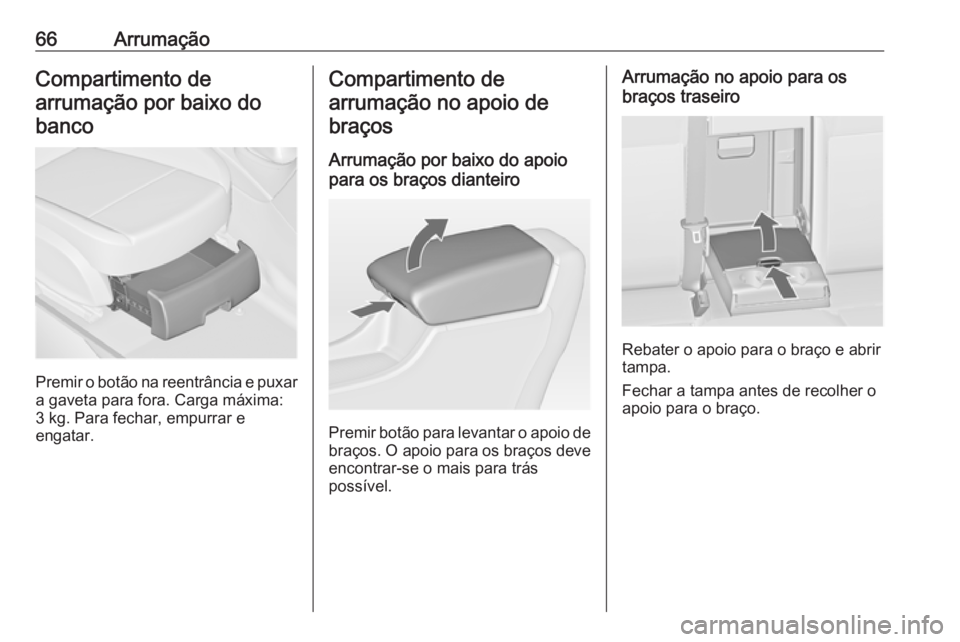 66 Arrumação

Compartimento de arrumação por baixo do banco

Premir o botão na reentrância e puxar a gaveta para fora. Carga máxima: 3 kg. Para fechar, empurrar e engatar.

Compartimento de arrumação no apoio de braços

Arrumação por baixo do apoio para os braços dianteiro

Premir botão para levantar o apoio de braços. O apoio para os braços deve encontrar-se o mais para trás possível.

Arrumação no apoio para os braços traseiro

Rebater o apoio para o braço e abrir tampa.

Fechar a tampa antes de recolher o apoio para o braço.

carmanualsonline.info