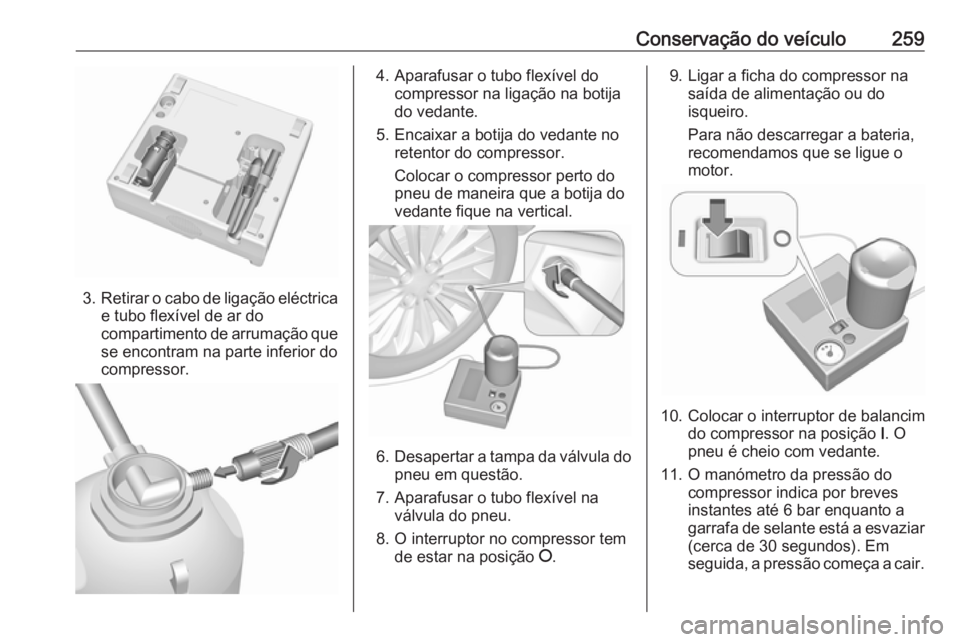 Conservação do veículo 259

3. Retirar o cabo de ligação eléctrica e tubo flexível de ar do compartimento de arrumação que se encontram na parte inferior do compressor.

4. Aparafusar o tubo flexível do compressor na ligação na botija do vedante.

5. Encaixar a botija do vedante no retentor do compressor.

Colocar o compressor perto do pneu de maneira que a botija do vedante fique na vertical.

6. Desapertar a tampa da válvula do pneu em questão.

7. Aparafusar o tubo flexível na válvula do pneu.

8. O interruptor no compressor tem de estar na posição O.

9. Ligar a ficha do compressor na saída de alimentação ou do isqueiro.

Para não descarregar a bateria, recomendamos que se ligue o motor.

I

O

10. Colocar o interruptor de balancim do compressor na posição I. O pneu é cheio com vedante.

11. O manómetro da pressão do compressor indica por breves instantes até 6 bar enquanto a garrafa de selante está a esvaziar (cerca de 30 segundos). Em seguida, a pressão começa a cair.

carmanualsonline.info