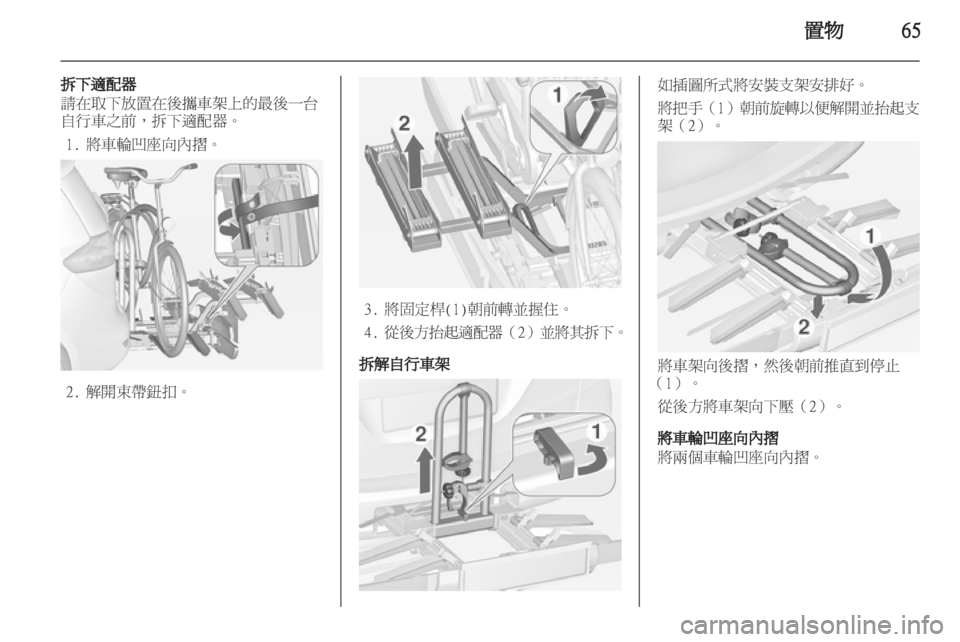 置物　65

拆下適配器
請在取下放置在後攜車架上的最後一台自行車之前，拆下適配器。

1. 將車輪凹座向內摺。

2. 解開束帶鈕扣。

2
1

3. 將固定桿(1)朝前轉並握住。
4. 從後方抬起適配器（2）並將其拆下。

拆解自行車架

2
1

如插圖所式將安裝支架安排好。
將把手（1）朝前旋轉以便解開並抬起支架（2）。

1
2

將車架向後摺，然後朝前推直到停止（1）。
從後方將車架向下壓（2）。

將車輪凹座向內摺
將兩個車輪凹座向內摺。

carmanualsonline.info