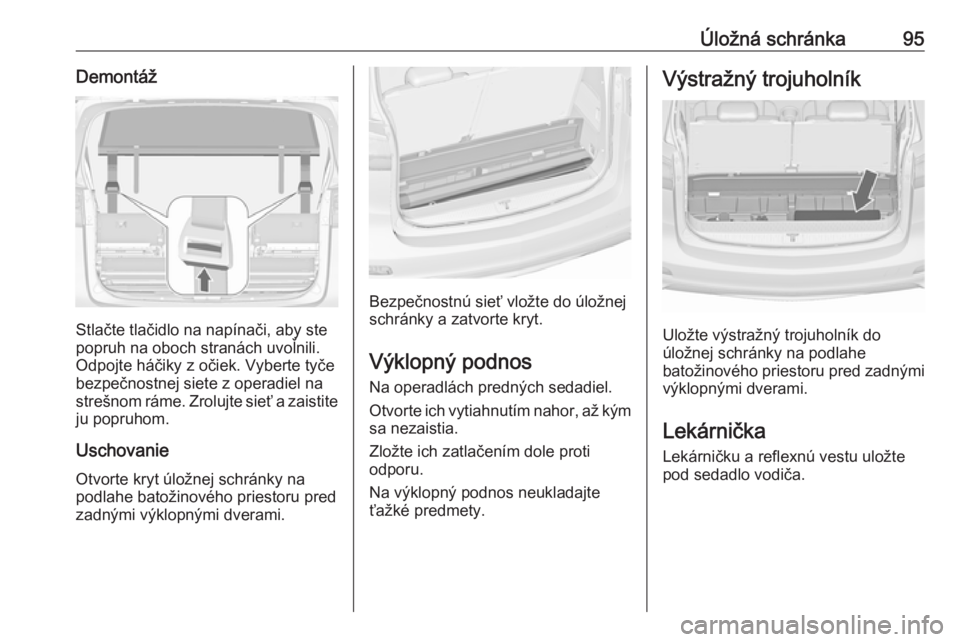 Úložná schránka 95

Demontáž

Stlačte tlačidlo na napínači, aby ste popruh na oboch stranách uvoľnili. Odpojte háčiky z očiek. Vyberte tyče bezpečnostnej siete z operadiel na strešnom ráme. Zrolujte sieť a zaistite ju popruhom.

Uschovanie

Otvorte kryt úložnej schránky na podlahe batožinového priestoru pred zadnými výklopnými dverami.

Bezpečnostnú sieť vložte do úložnej schránky a zatvorte kryt.

Výklopný podnos

Na operadlách predných sedadiel.

Otvorte ich vytiahnutím nahor, až kým sa nezaistia.

Zložte ich zatlačením dole proti odporu.

Na výklopný podnos neukladajte ťažké predmety.

Výstražný trojuholník

Uložte výstražný trojuholník do úložnej schránky na podlahe batožinového priestoru pred zadnými výklopnými dverami.

Lekárnička

Lekárničku a reflexnú vestu uložte pod sedadlo vodiča.

carmanualsonline.info