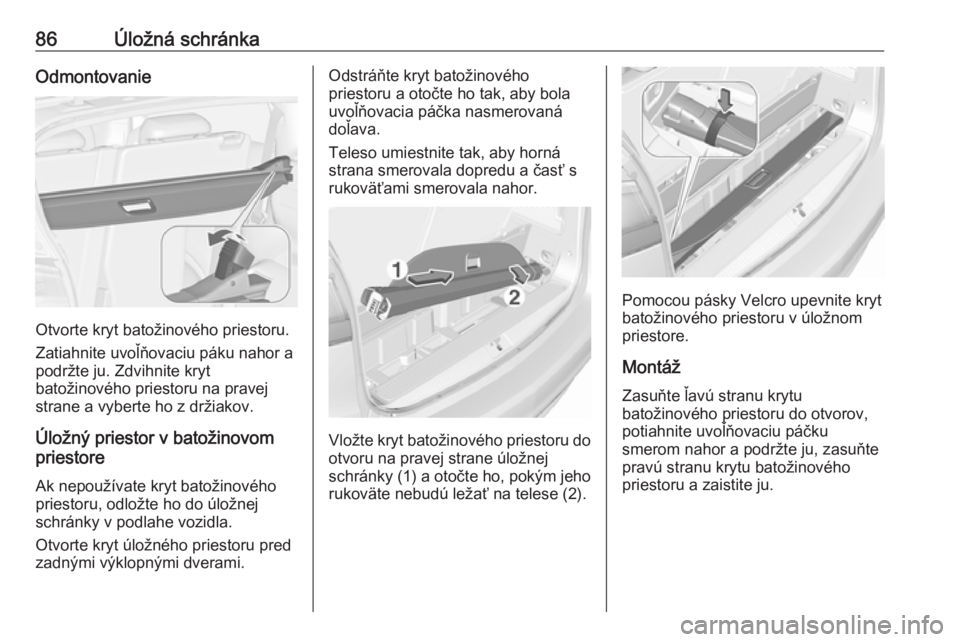 86 Úložná schránka

Odmontovanie

Otvorte kryt batožinového priestoru.

Zatiahnite uvoľňovaciu páku nahor a podržte ju. Zdvihnite kryt batožinového priestoru na pravej strane a vyberte ho z držiakov.

Úložný priestor v batožinovom priestore

Ak nepoužívate kryt batožinového priestoru, odložte ho do úložnej schránky v podlahe vozidla.

Otvorte kryt úložného priestoru pred zadnými výklopnými dverami.

Odstráňte kryt batožinového priestoru a otočte ho tak, aby bola uvoľňovacia páčka nasmerovaná doľava.

Teleso umiestnite tak, aby horná strana smerovala dopredu a časť s rukoväťami smerovala nahor.

1

2

Vložte kryt batožinového priestoru do otvoru na pravej strane úložnej schránky (1) a otočte ho, pokým jeho rukoväte nebudú ležať na telese (2).

Pomocou pásky Velcro upevnite kryt batožinového priestoru v úložnom priestore.

Montáž

Zasuňte ľavú stranu krytu batožinového priestoru do otvorov, potiahnite uvoľňovaciu páčku smerom nahor a podržte ju, zasuňte pravú stranu krytu batožinového priestoru a zaistite ju.

carmanualsonline.info