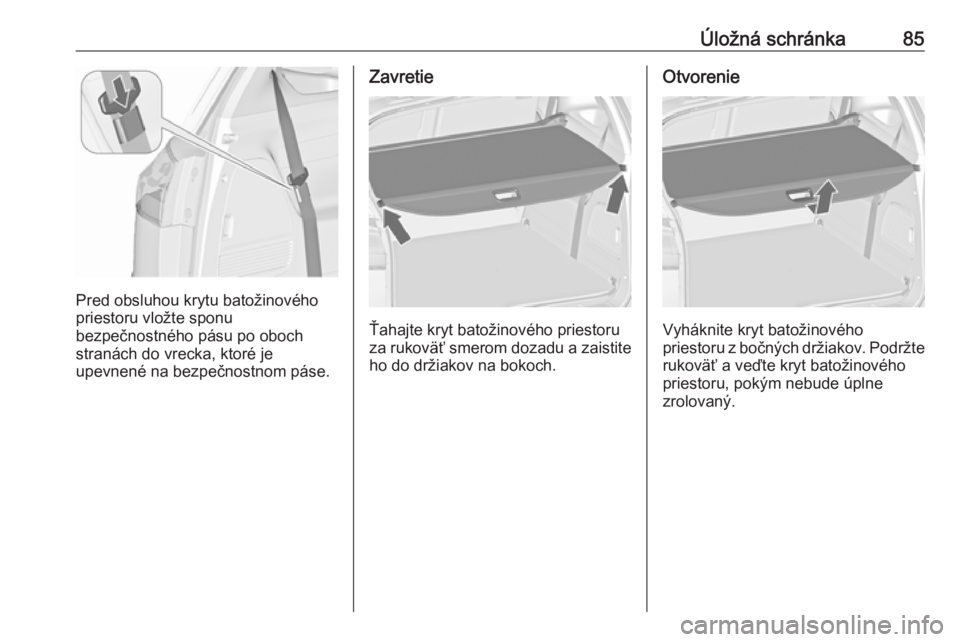 Úložná schránka 85

Pred obsluhou krytu batožinového priestoru vložte sponu bezpečnostného pásu po oboch stranách do vrecka, ktoré je upevnené na bezpečnostnom páse.

Zavretie

Ťahajte kryt batožinového priestoru za rukoväť smerom dozadu a zaistite ho do držiakov na bokoch.

Otvorenie

Vyháknite kryt batožinového priestoru z bočných držiakov. Podržte rukoväť a veďte kryt batožinového priestoru, pokým nebude úplne zrolovaný.

carmanualsonline.info