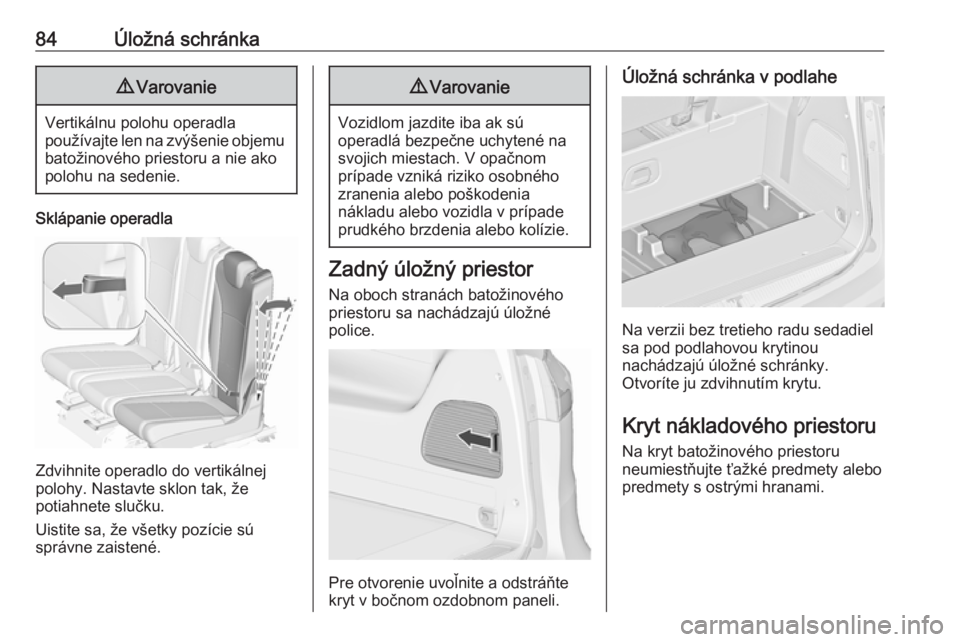 84 Úložná schránka

⚠ Varovanie

Vertikálnu polohu operadla používajte len na zvýšenie objemu batožinového priestoru a nie ako polohu na sedenie.

Sklápanie operadla

Zdvihnite operadlo do vertikálnej polohy. Nastavte sklon tak, že potiahnete slučku.

Uistite sa, že všetky pozície sú správne zaistené.

⚠ Varovanie

Vozidlom jazdite iba ak sú operadlá bezpečne uchytené na svojich miestach. V opačnom prípade vzniká riziko osobného zranenia alebo poškodenia nákladu alebo vozidla v prípade prudkého brzdenia alebo kolízie.

Zadný úložný priestor

Na oboch stranách batožinového priestoru sa nachádzajú úložné police.

Pre otvorenie uvoľnite a odstráňte kryt v bočnom ozdobnom paneli.

Úložná schránka v podlahe

Na verzii bez tretieho radu sedadiel sa pod podlahovou krytinou nachádzajú úložné schránky. Otvoríte ju zdvihnutím krytu.

Kryt nákladového priestoru

Na kryt batožinového priestoru neumiestňujte ťažké predmety alebo predmety s ostrými hranami.

carmanualsonline.info