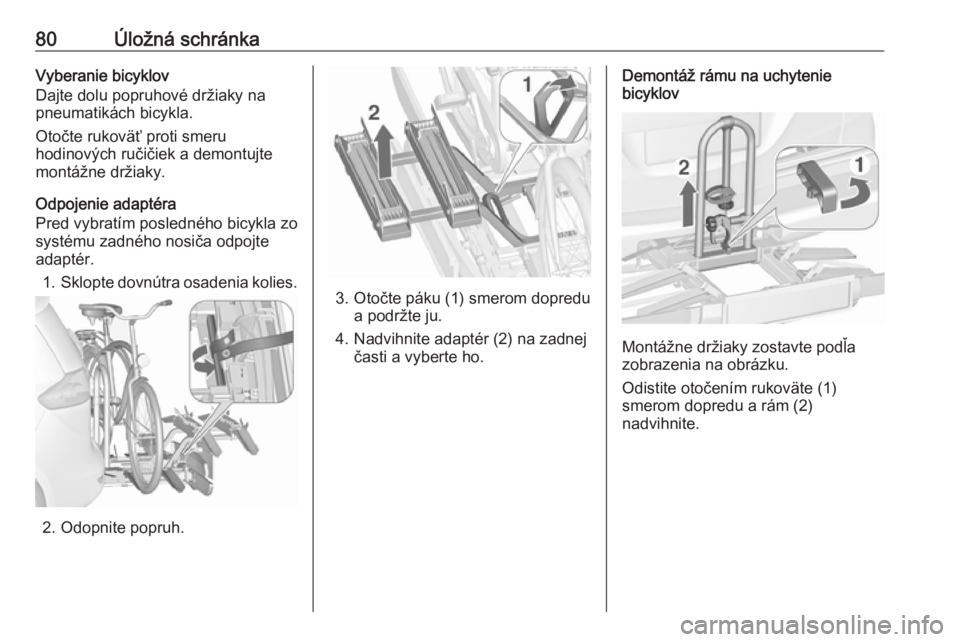 80 Úložná schránka

Vyberanie bicyklov
Dajte dolu popruhové držiaky na pneumatikách bicykla.

Otočte rukoväť proti smeru hodinových ručičiek a demontujte montážne držiaky.

Odpojenie adaptéra
Pred vybratím posledného bicykla zo systému zadného nosiča odpojte adaptér.

1. Sklopte dovnútra osadenia kolies.

2. Odopnite popruh.

2

1

3. Otočte páku (1) smerom dopredu a podržte ju.

4. Nadvihnite adaptér (2) na zadnej časti a vyberte ho.

Demontáž rámu na uchytenie bicyklov

2

1

Montážne držiaky zostavte podľa zobrazenia na obrázku.

Odistite otočením rukoväte (1) smerom dopredu a rám (2) nadvihnite.

carmanualsonline.info