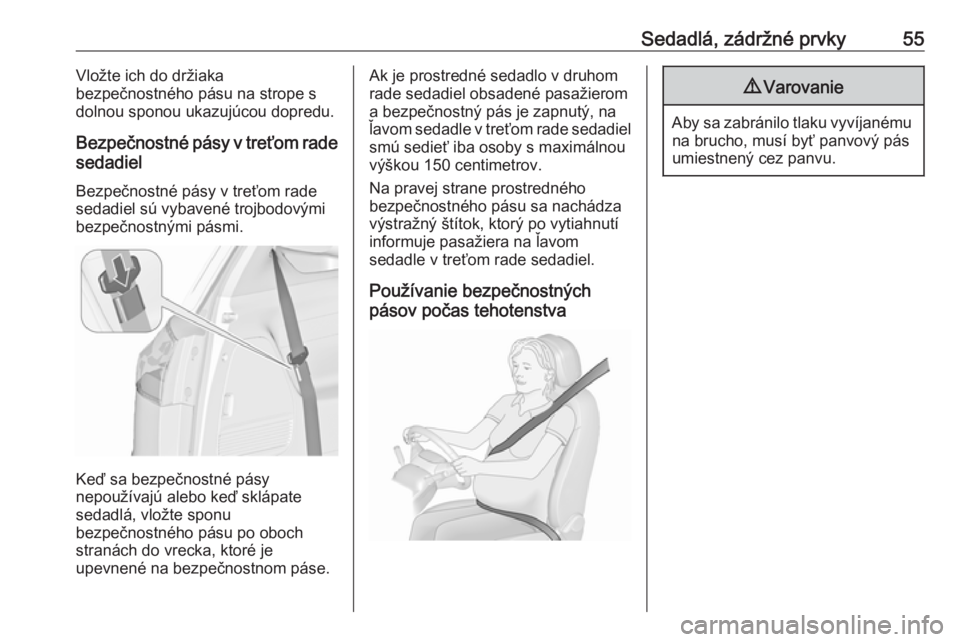 Sedadlá, zádržné prvky 55

Vložte ich do držiaka bezpečnostného pásu na strope s dolnou sponou ukazujúcou dopredu.

Bezpečnostné pásy v treťom rade sedadiel

Bezpečnostné pásy v treťom rade sedadiel sú vybavené trojbodovými bezpečnostnými pásmi.

Keď sa bezpečnostné pásy nepoužívajú alebo keď sklápate sedadlá, vložte sponu bezpečnostného pásu po oboch stranách do vrecka, ktoré je upevnené na bezpečnostnom páse.

Ak je prostredné sedadlo v druhom rade sedadiel obsadené pasažierom a bezpečnostný pás je zapnutý, na ľavom sedadle v treťom rade sedadiel smú sedieť iba osoby s maximálnou výškou 150 centimetrov.

Na pravej strane prostredného bezpečnostného pásu sa nachádza výstražný štítok, ktorý po vytiahnutí informuje pasažiera na ľavom sedadle v treťom rade sedadiel.

Používanie bezpečnostných pásov počas tehotenstva

⚠ Varovanie

Aby sa zabránilo tlaku vyvíjanému na brucho, musí byť panvový pás umiestnený cez panvu.

carmanualsonline.info