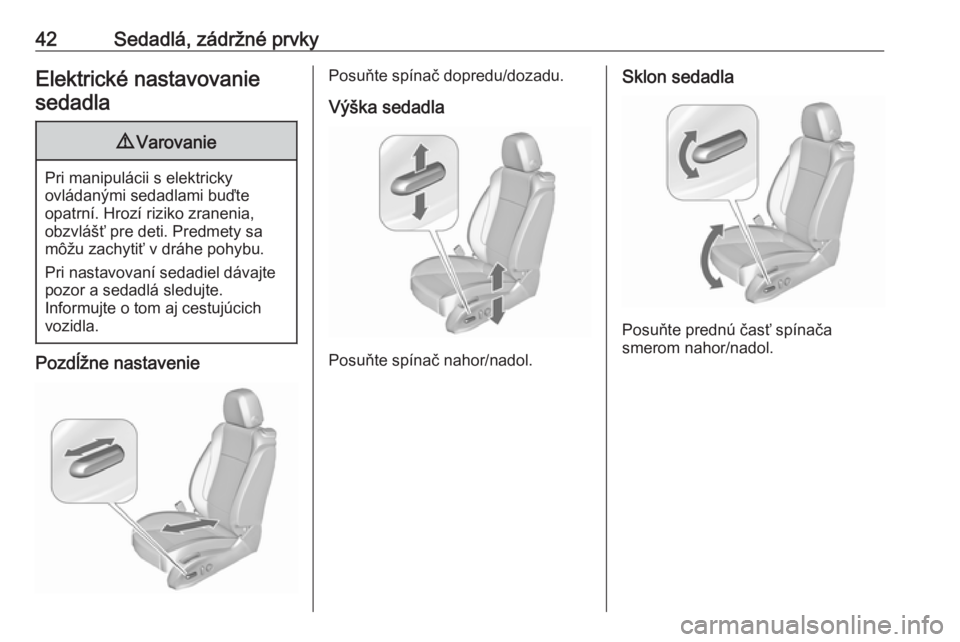 42 Sedadlá, zádržné prvky

Elektrické nastavovanie sedadla

⚠ Varovanie

Pri manipulácii s elektricky ovládanými sedadlami buďte opatrní. Hrozí riziko zranenia, obzvlášť pre deti. Predmety sa môžu zachytiť v dráhe pohybu.

Pri nastavovaní sedadiel dávajte pozor a sedadlá sledujte. Informujte o tom aj cestujúcich vozidla.

Pozdĺžne nastavenie

Posuňte spínač dopredu/dozadu.

Výška sedadla

Posuňte spínač nahor/nadol.

Sklon sedadla

Posuňte prednú časť spínača smerom nahor/nadol.

carmanualsonline.info