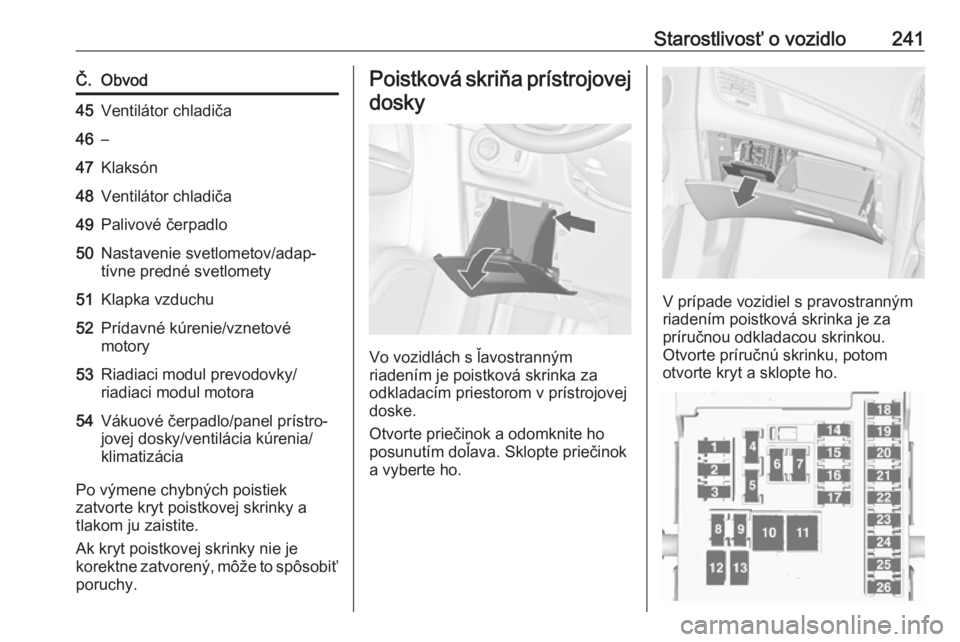 Starostlivosť o vozidlo 241

| Č. | Obvod |
|---|---|
| 45 | Ventilátor chladiča |
| 46 | – |
| 47 | Klaksón |
| 48 | Ventilátor chladiča |
| 49 | Palivové čerpadlo |
| 50 | Nastavenie svetlometov/adaptívne predné svetlomety |
| 51 | Klapka vzduchu |
| 52 | Prídavné kúrenie/vznetové motory |
| 53 | Riadiaci modul prevodovky/riadiaci modul motora |
| 54 | Vákuové čerpadlo/panel prístrojovej dosky/ventilácia kúrenia/klimatizácia |

Po výmene chybných poistiek zatvorte kryt poistkovej skrinky a tlakom ju zaistite.

Ak kryt poistkovej skrinky nie je korektne zatvorený, môže to spôsobiť poruchy.

Poistková skriňa prístrojovej dosky

Vo vozidlách s ľavostranným riadením je poistková skrinka za odkladacím priestorom v prístrojovej doske.

Otvorte priečinok a odomknite ho posunutím doľava. Sklopte priečinok a vyberte ho.

V prípade vozidiel s pravostranným riadením poistková skrinka je za príručnou odkladacou skrinkou. Otvorte príručnú skrinku, potom otvorte kryt a sklopte ho.

1 2 3 4 5 6 7 8 9 10 11 12 13 14 15 16 17 18 19 20 21 22 23 24 25 26

carmanualsonline.info