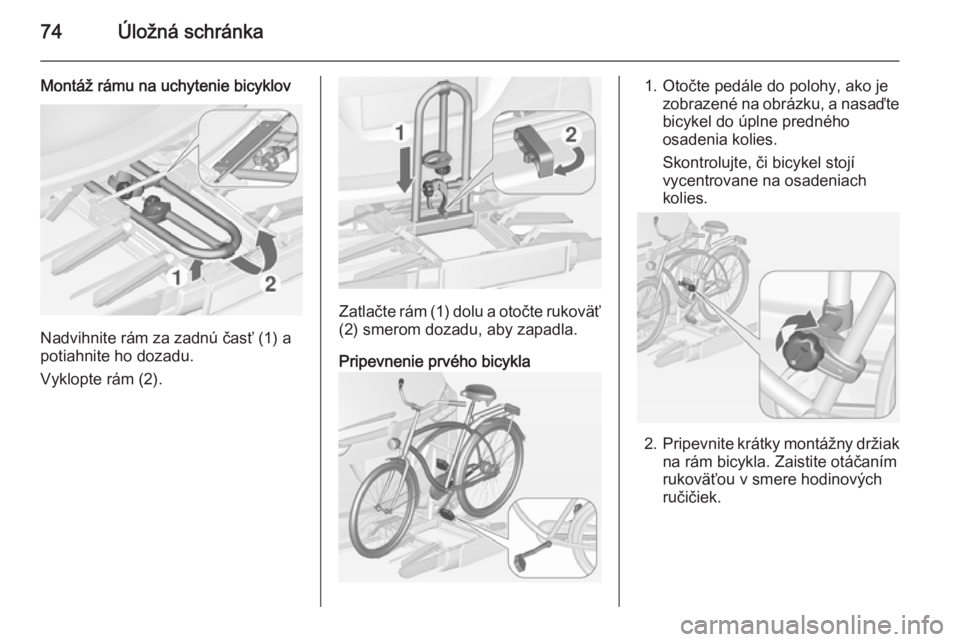 74 Úložná schránka

Montáž rámu na uchytenie bicyklov

1 2

Nadvihnite rám za zadnú časť (1) a potiahnite ho dozadu.

Vyklopte rám (2).

1 2

Zatlačte rám (1) dolu a otočte rukoväť (2) smerom dozadu, aby zapadla.

Pripevnenie prvého bicykla

1. Otočte pedále do polohy, ako je zobrazené na obrázku, a nasaďte bicykel do úplne predného osadenia kolies.

Skontrolujte, či bicykel stojí vycentrovane na osadeniach kolies.

2. Pripevnite krátky montážny držiak na rám bicykla. Zaistite otáčaním rukoväťou v smere hodinových ručičiek.

carmanualsonline.info