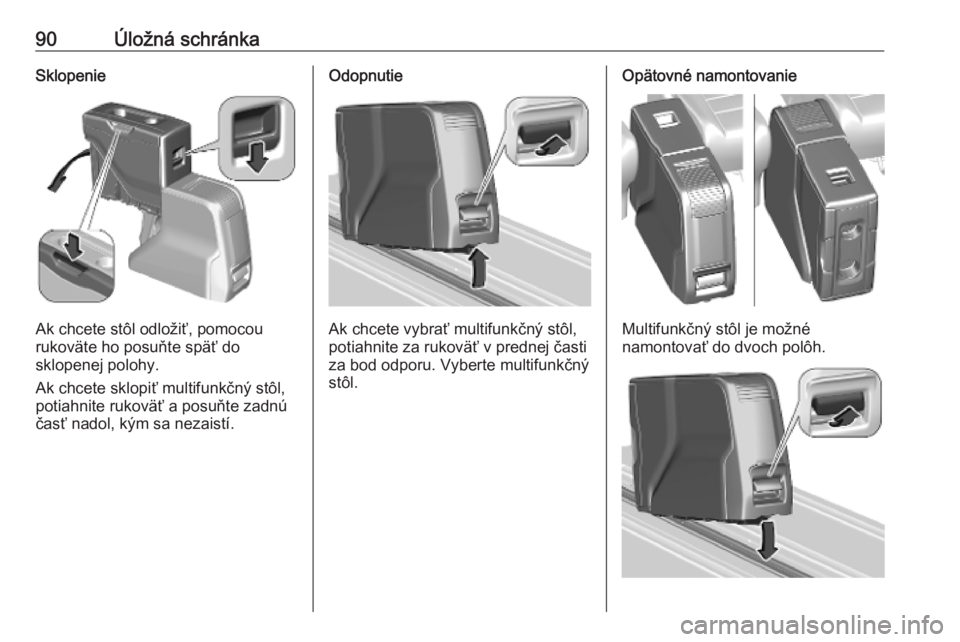 90 Úložná schránka

Sklopenie

Ak chcete stôl odložiť, pomocou rukoväte ho posuňte späť do sklopenej polohy.

Ak chcete sklopiť multifunkčný stôl, potiahnite rukoväť a posuňte zadnú časť nadol, kým sa nezaistí.

Odopnutie

Ak chcete vybrať multifunkčný stôl, potiahnite za rukoväť v prednej časti za bod odporu. Vyberte multifunkčný stôl.

Opätovné namontovanie

Multifunkčný stôl je možné namontovať do dvoch polôh.

carmanualsonline.info