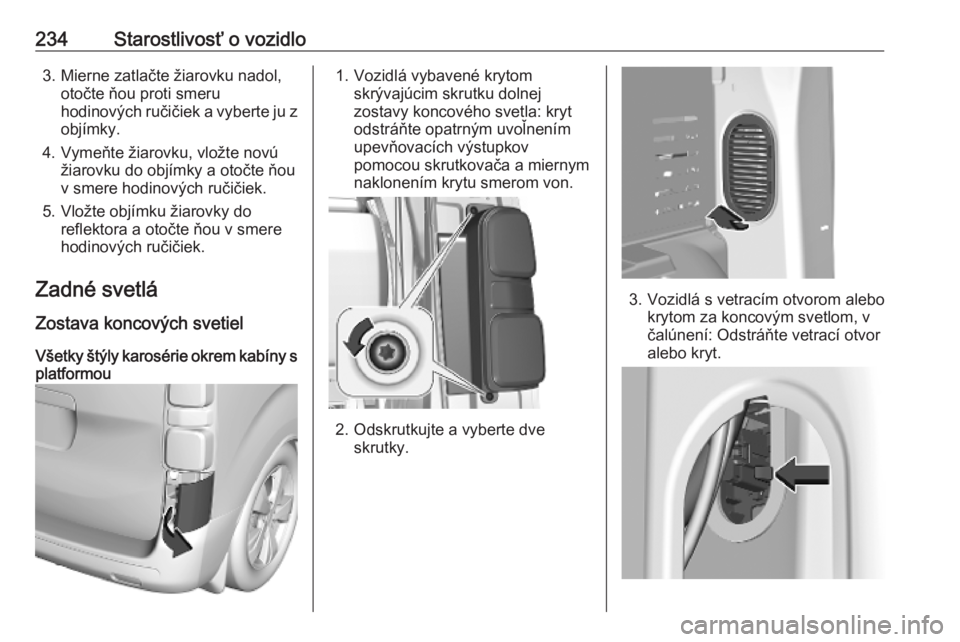 234 Starostlivosť o vozidlo

3. Mierne zatlačte žiarovku nadol, otočte ňou proti smeru hodinových ručičiek a vyberte ju z objímky.

4. Vymeňte žiarovku, vložte novú žiarovku do objímky a otočte ňou v smere hodinových ručičiek.

5. Vložte objímku žiarovky do reflektora a otočte ňou v smere hodinových ručičiek.

Zadné svetlá

Zostava koncových svetiel

Všetky štýly karosérie okrem kabíny s platformou

1. Vozidlá vybavené krytom skrývajúcim skrutku dolnej zostavy koncového svetla: kryt odstráňte opatrným uvoľnením upevňovacích výstupkov pomocou skrutkovača a miernym naklonením krytu smerom von.

2. Odskrutkujte a vyberte dve skrutky.

3. Vozidlá s vetracím otvorom alebo krytom za koncovým svetlom, v čalúnení: Odstráňte vetrací otvor alebo kryt.

carmanualsonline.info