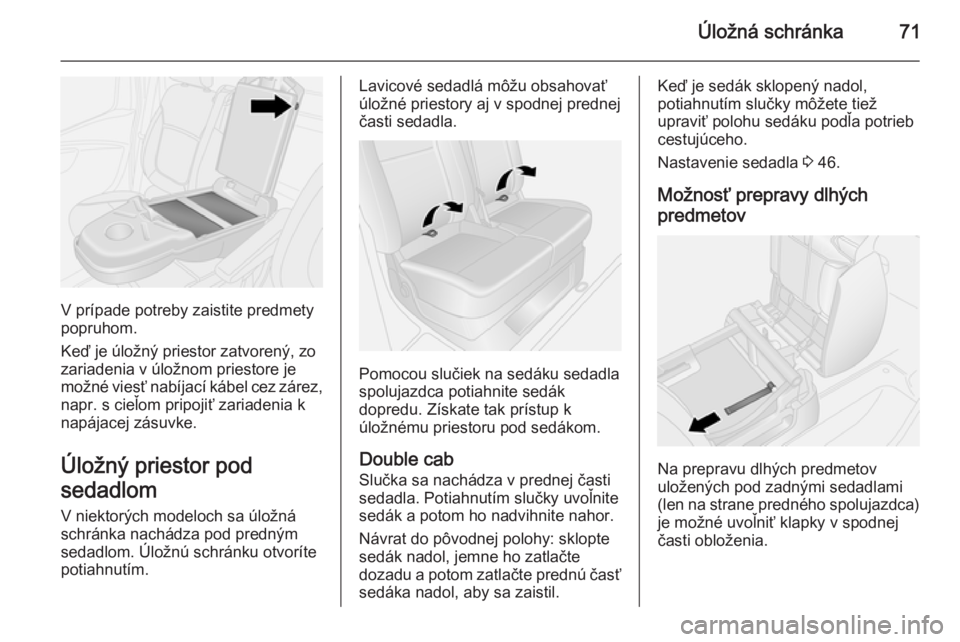 Úložná schránka 71

V prípade potreby zaistite predmety popruhom.

Keď je úložný priestor zatvorený, zo zariadenia v úložnom priestore je možné viesť nabíjací kábel cez zárez, napr. s cieľom pripojiť zariadenia k napájacej zásuvke.

Úložný priestor pod sedadlom

V niektorých modeloch sa úložná schránka nachádza pod predným sedadlom. Úložnú schránku otvoríte potiahnutím.

Lavicové sedadlá môžu obsahovať úložné priestory aj v spodnej prednej časti sedadla.

Pomocou slučiek na sedáku sedadla spolujazdca potiahnite sedák dopredu. Získate tak prístup k úložnému priestoru pod sedákom.

Double cab

Slučka sa nachádza v prednej časti sedadla. Potiahnutím slučky uvoľnite sedák a potom ho nadvihnite nahor.

Návrat do pôvodnej polohy: sklopte sedák nadol, jemne ho zatlačte dozadu a potom zatlačte prednú časť sedáka nadol, aby sa zaistil.

Keď je sedák sklopený nadol, potiahnutím slučky môžete tiež upraviť polohu sedáku podľa potrieb cestujúceho.

Nastavenie sedadla ◊ 46.

Možnosť prepravy dlhých predmetov

Na prepravu dlhých predmetov uložených pod zadnými sedadlami (len na strane predného spolujazdca) je možné uvoľniť klapky v spodnej časti obloženia.

carmanualsonline.info