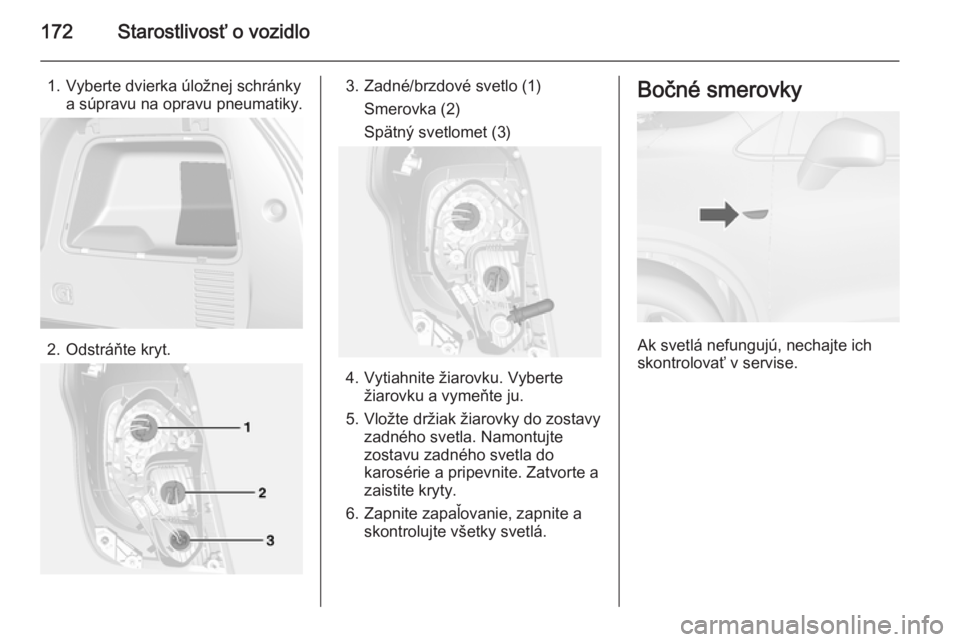 172 Starostlivosť o vozidlo

1. Vyberte dvierka úložnej schránky a súpravu na opravu pneumatiky.

2. Odstráňte kryt.

1
2
3

3. Zadné/brzdové svetlo (1)
Smerovka (2)
Spätný svetlomet (3)

4. Vytiahnite žiarovku. Vyberte žiarovku a vymeňte ju.

5. Vložte držiak žiarovky do zostavy zadného svetla. Namontujte zostavu zadného svetla do karosérie a pripevnite. Zatvorte a zaistite kryty.

6. Zapnite zapaľovanie, zapnite a skontrolujte všetky svetlá.

Bočné smerovky

Ak svetlá nefungujú, nechajte ich skontrolovať v servise.

carmanualsonline.info