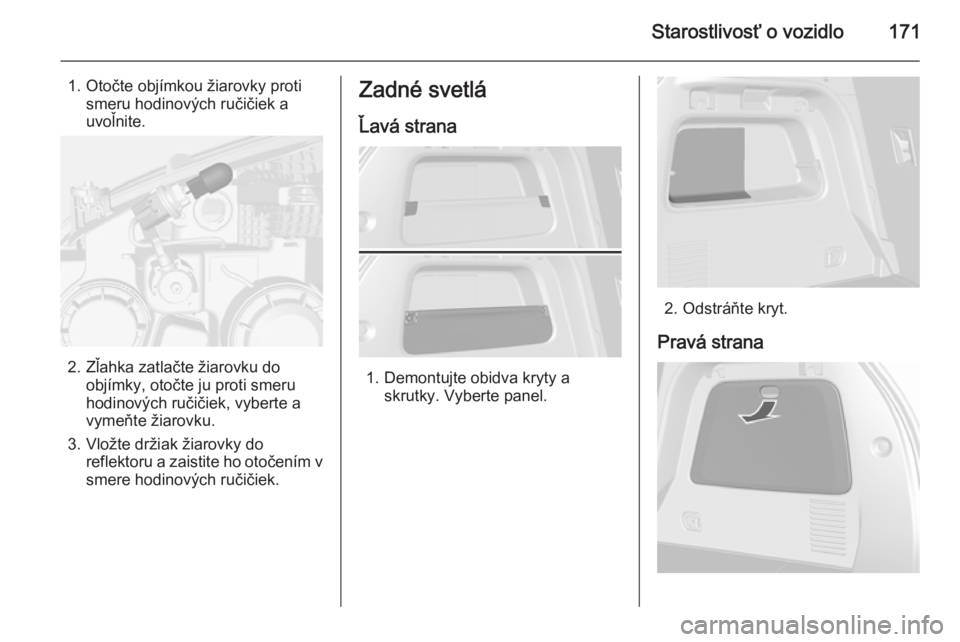 Starostlivosť o vozidlo 171

1. Otočte objímkou žiarovky proti smeru hodinových ručičiek a uvoľnite.

2. Zľahka zatlačte žiarovku do objímky, otočte ju proti smeru hodinových ručičiek, vyberte a vymeňte žiarovku.

3. Vložte držiak žiarovky do reflektoru a zaistite ho otočením v smere hodinových ručičiek.

Zadné svetlá

Ľavá strana

1. Demontujte obidva kryty a skrutky. Vyberte panel.

2. Odstráňte kryt.

Pravá strana

carmanualsonline.info