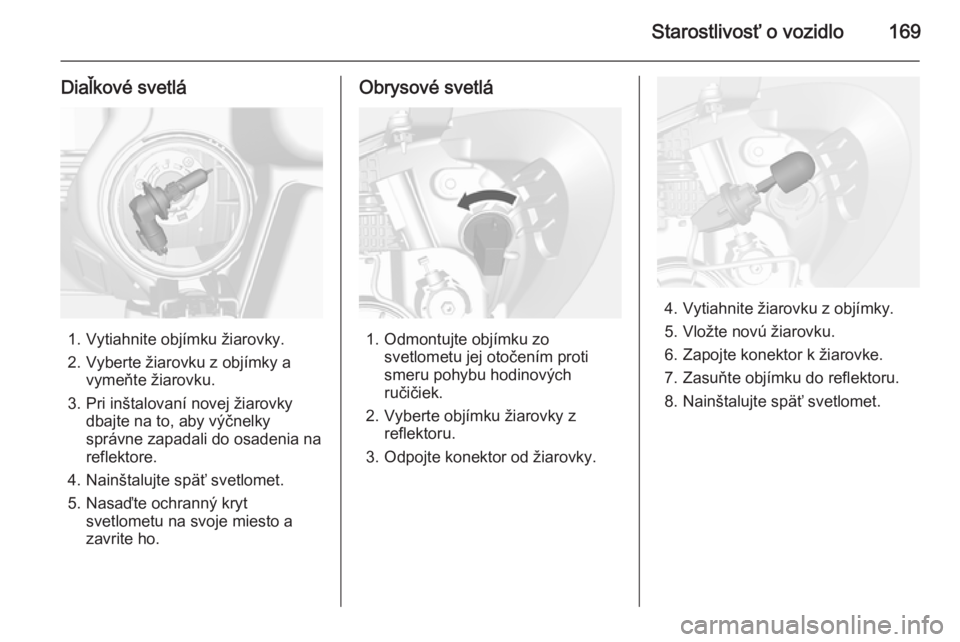 Starostlivosť o vozidlo 169

Diaľkové svetlá

1. Vytiahnite objímku žiarovky.
2. Vyberte žiarovku z objímky a vymeňte žiarovku.
3. Pri inštalovaní novej žiarovky dbajte na to, aby výčnelky správne zapadali do osadenia na reflektore.
4. Nainštalujte späť svetlomet.
5. Nasaďte ochranný kryt svetlometu na svoje miesto a zavrite ho.

Obrysové svetlá

1. Odmontujte objímku zo svetlometu jej otočením proti smeru pohybu hodinových ručičiek.
2. Vyberte objímku žiarovky z reflektoru.
3. Odpojte konektor od žiarovky.

4. Vytiahnite žiarovku z objímky.
5. Vložte novú žiarovku.
6. Zapojte konektor k žiarovke.
7. Zasuňte objímku do reflektoru.
8. Nainštalujte späť svetlomet.

carmanualsonline.info