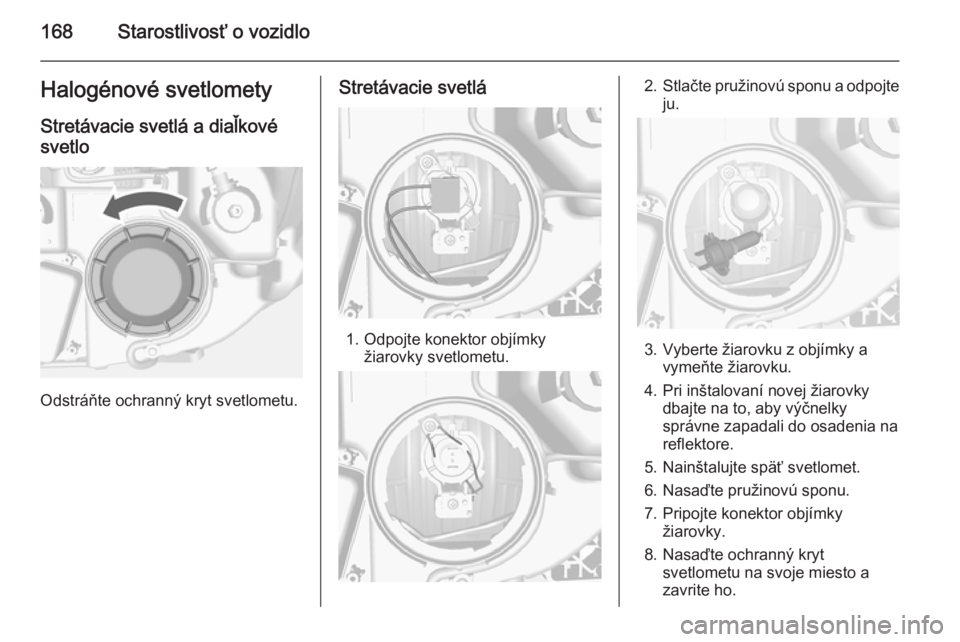 168 Starostlivosť o vozidlo

Halogénové svetlomety

Stretávacie svetlá a diaľkové svetlo

Odstráňte ochranný kryt svetlometu.

Stretávacie svetlá

1. Odpojte konektor objímky žiarovky svetlometu.

2. Stlačte pružinovú sponu a odpojte ju.

3. Vyberte žiarovku z objímky a vymeňte žiarovku.

4. Pri inštalovaní novej žiarovky dbajte na to, aby výčnelky správne zapadali do osadenia na reflektore.

5. Nainštalujte späť svetlomet.

6. Nasaďte pružinovú sponu.

7. Pripojte konektor objímky žiarovky.

8. Nasaďte ochranný kryt svetlometu na svoje miesto a zavrite ho.

carmanualsonline.info