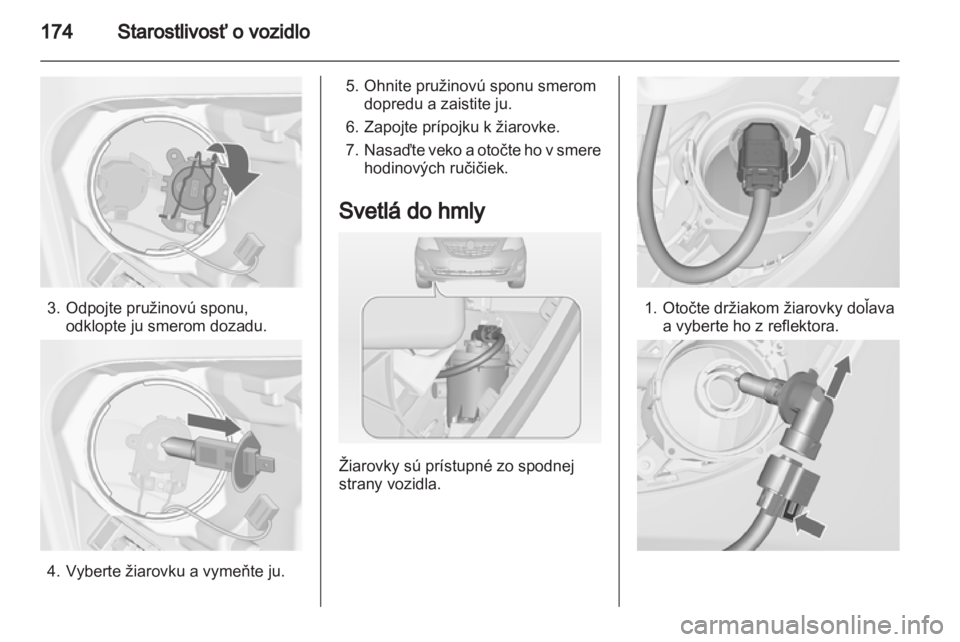 174 Starostlivosť o vozidlo

3. Odpojte pružinovú sponu, odklopte ju smerom dozadu.

4. Vyberte žiarovku a vymeňte ju.

5. Ohnite pružinovú sponu smerom dopredu a zaistite ju.

6. Zapojte prípojku k žiarovke.

7. Nasaďte veko a otočte ho v smere hodinových ručičiek.

Svetlá do hmly

Žiarovky sú prístupné zo spodnej strany vozidla.

1. Otočte držiakom žiarovky doľava a vyberte ho z reflektora.

carmanualsonline.info