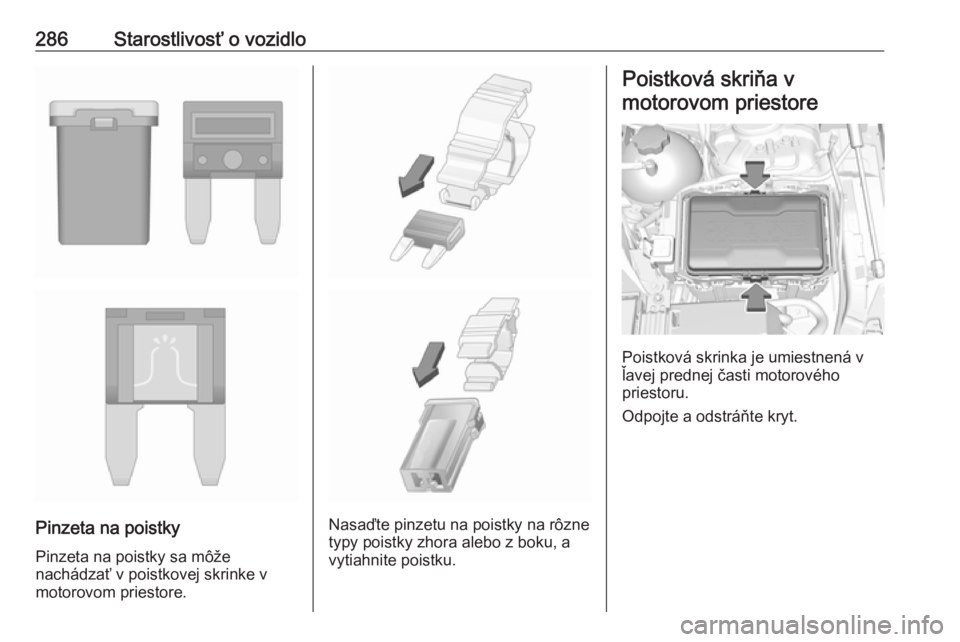 286 Starostlivosť o vozidlo

Pinzeta na poistky

Pinzeta na poistky sa môže nachádzať v poistkovej skrinke v motorovom priestore.

Nasaďte pinzetu na poistky na rôzne typy poistky zhora alebo z boku, a vytiahnite poistku.

Poistková skriňa v motorovom priestore

Poistková skrinka je umiestnená v ľavej prednej časti motorového priestoru.

Odpojte a odstráňte kryt.

carmanualsonline.info