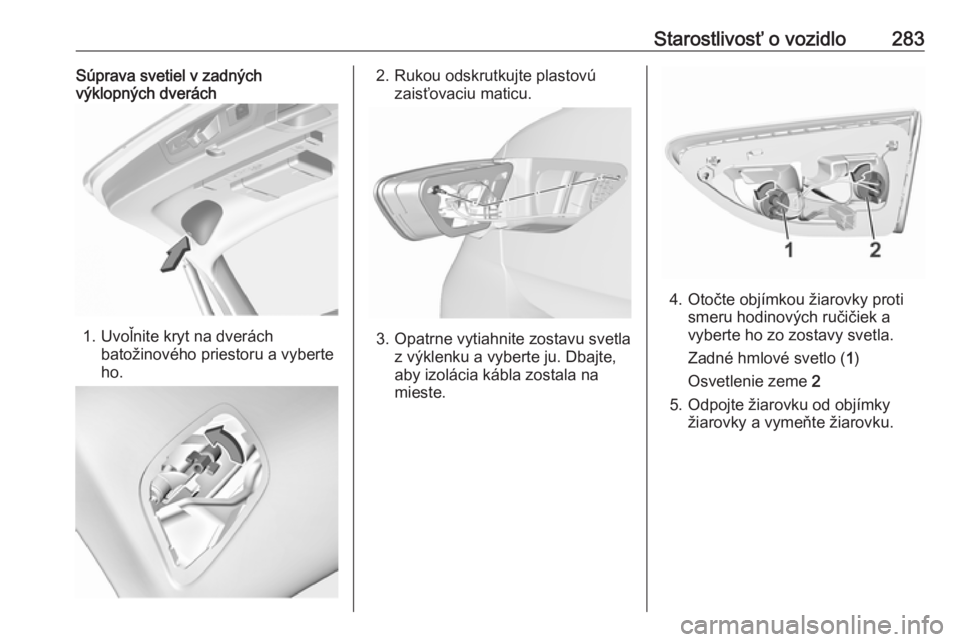 Starostlivosť o vozidlo 283

Súprava svetiel v zadných výklopných dverách

1. Uvoľnite kryt na dverách batožinového priestoru a vyberte ho.

2. Rukou odskrutkujte plastovú zaisťovaciu maticu.

3. Opatrne vytiahnite zostavu svetla z výklenku a vyberte ju. Dbajte, aby izolácia kábla zostala na mieste.

1 2

4. Otočte objímkou žiarovky proti smeru hodinových ručičiek a vyberte ho zo zostavy svetla.

Zadné hmlové svetlo (1)

Osvetlenie zeme 2

5. Odpojte žiarovku od objímky žiarovky a vymeňte žiarovku.

carmanualsonline.info