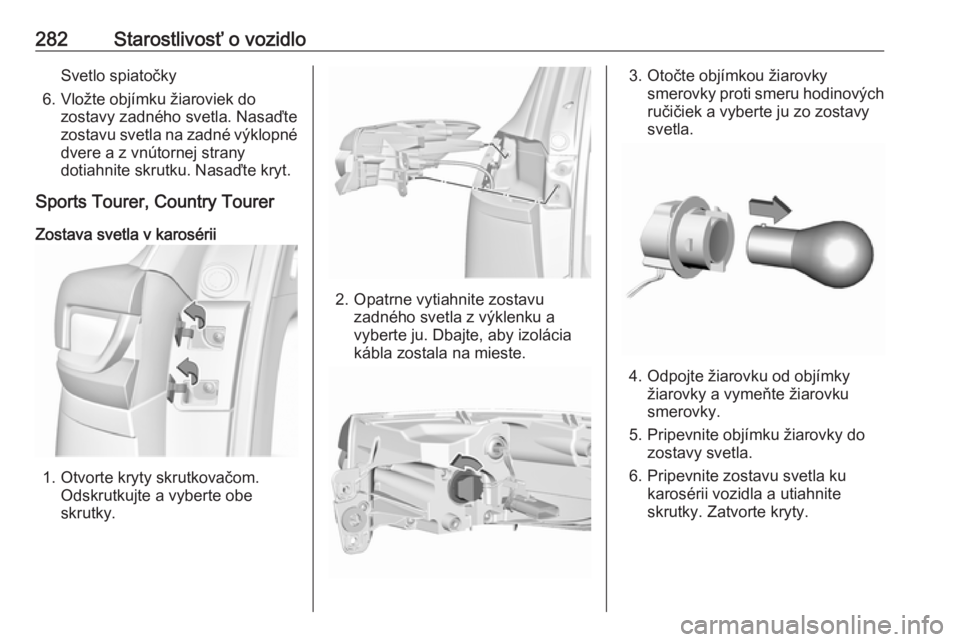 282 Starostlivosť o vozidlo

Svetlo spiatočky

6. Vložte objímku žiaroviek do zostavy zadného svetla. Nasaďte zostavu svetla na zadné výklopné dvere a z vnútornej strany dotiahnite skrutku. Nasaďte kryt.

Sports Tourer, Country Tourer

Zostava svetla v karosérii

1. Otvorte kryty skrutkovačom. Odskrutkujte a vyberte obe skrutky.

2. Opatrne vytiahnite zostavu zadného svetla z výklenku a vyberte ju. Dbajte, aby izolácia kábla zostala na mieste.

3. Otočte objímkou žiarovky smerovky proti smeru hodinových ručičiek a vyberte ju zo zostavy svetla.

4. Odpojte žiarovku od objímky žiarovky a vymeňte žiarovku smerovky.

5. Pripevnite objímku žiarovky do zostavy svetla.

6. Pripevnite zostavu svetla ku karosérii vozidla a utiahnite skrutky. Zatvorte kryty.

carmanualsonline.info