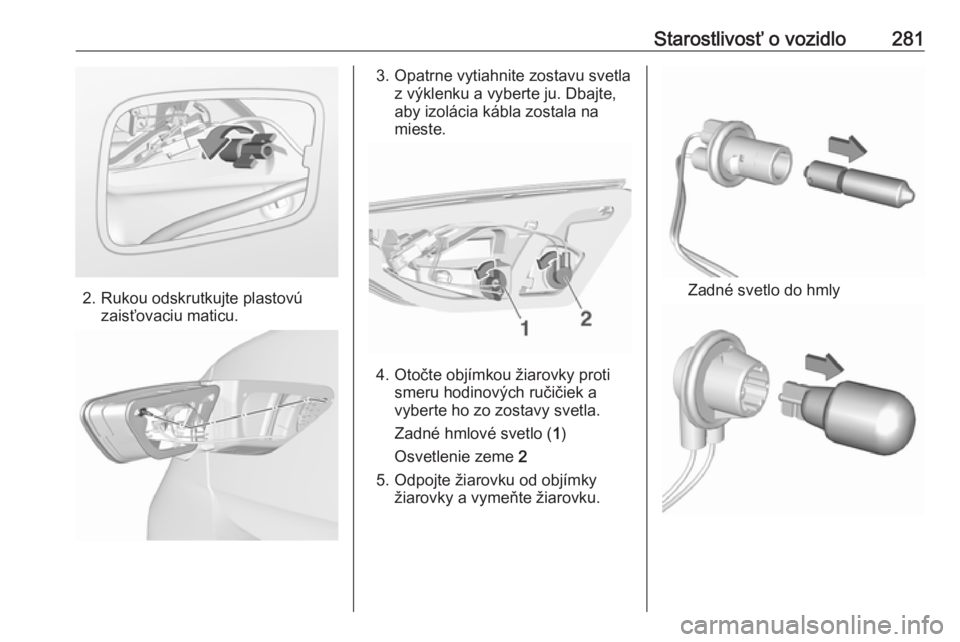 Starostlivosť o vozidlo 281

2. Rukou odskrutkujte plastovú zaisťovaciu maticu.

3. Opatrne vytiahnite zostavu svetla z výklenku a vyberte ju. Dbajte, aby izolácia kábla zostala na mieste.

1

2

4. Otočte objímkou žiarovky proti smeru hodinových ručičiek a vyberte ho zo zostavy svetla.

Zadné hmlové svetlo (1)

Osvetlenie zeme 2

5. Odpojte žiarovku od objímky žiarovky a vymeňte žiarovku.

Zadné svetlo do hmly

carmanualsonline.info