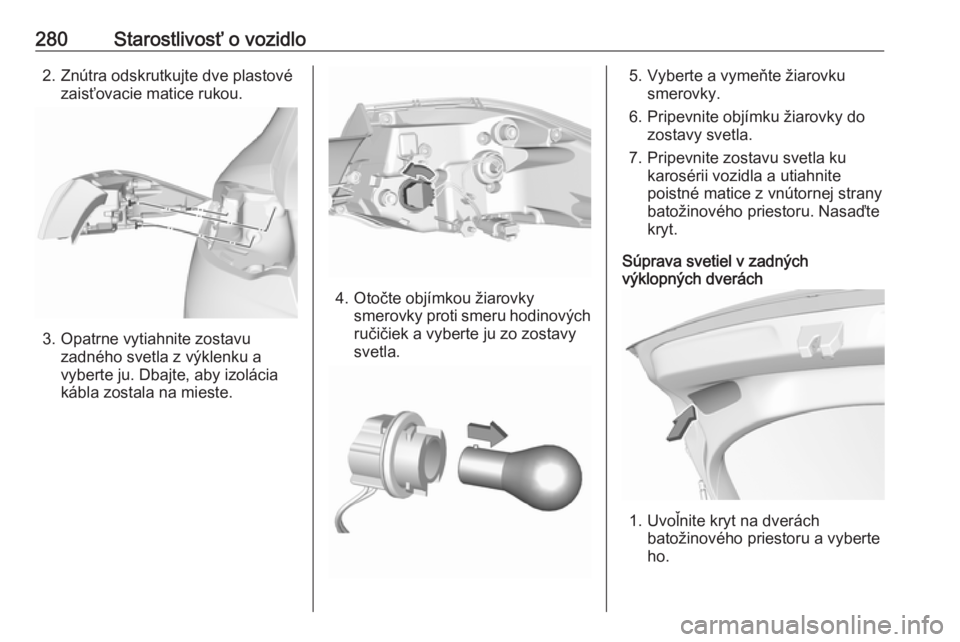 280 Starostlivosť o vozidlo

2. Znútra odskrutkujte dve plastové zaisťovacie matice rukou.

3. Opatrne vytiahnite zostavu zadného svetla z výklenku a vyberte ju. Dbajte, aby izolácia kábla zostala na mieste.

4. Otočte objímkou žiarovky smerovky proti smeru hodinových ručičiek a vyberte ju zo zostavy svetla.

5. Vyberte a vymeňte žiarovku smerovky.

6. Pripevnite objímku žiarovky do zostavy svetla.

7. Pripevnite zostavu svetla ku karosérii vozidla a utiahnite poistné matice z vnútornej strany batožinového priestoru. Nasaďte kryt.

Súprava svetiel v zadných výklopných dverách

1. Uvoľnite kryt na dverách batožinového priestoru a vyberte ho.

carmanualsonline.info