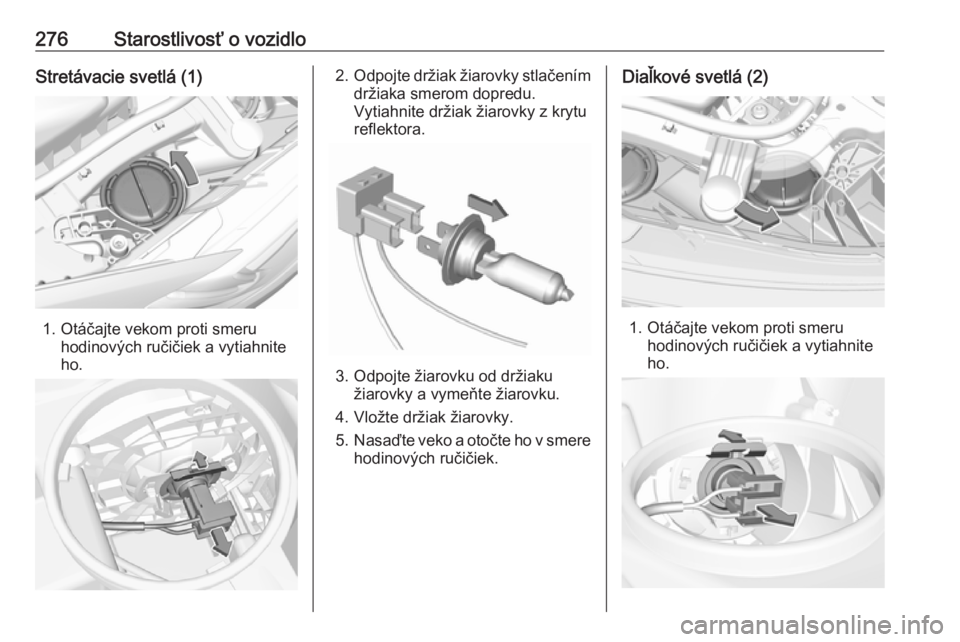 276 Starostlivosť o vozidlo

Stretávacie svetlá (1)

1. Otáčajte vekom proti smeru hodinových ručičiek a vytiahnite ho.

2. Odpojte držiak žiarovky stlačením držiaka smerom dopredu. Vytiahnite držiak žiarovky z krytu reflektora.

3. Odpojte žiarovku od držiaku žiarovky a vymeňte žiarovku.

4. Vložte držiak žiarovky.

5. Nasaďte veko a otočte ho v smere hodinových ručičiek.

Diaľkové svetlá (2)

1. Otáčajte vekom proti smeru hodinových ručičiek a vytiahnite ho.

carmanualsonline.info