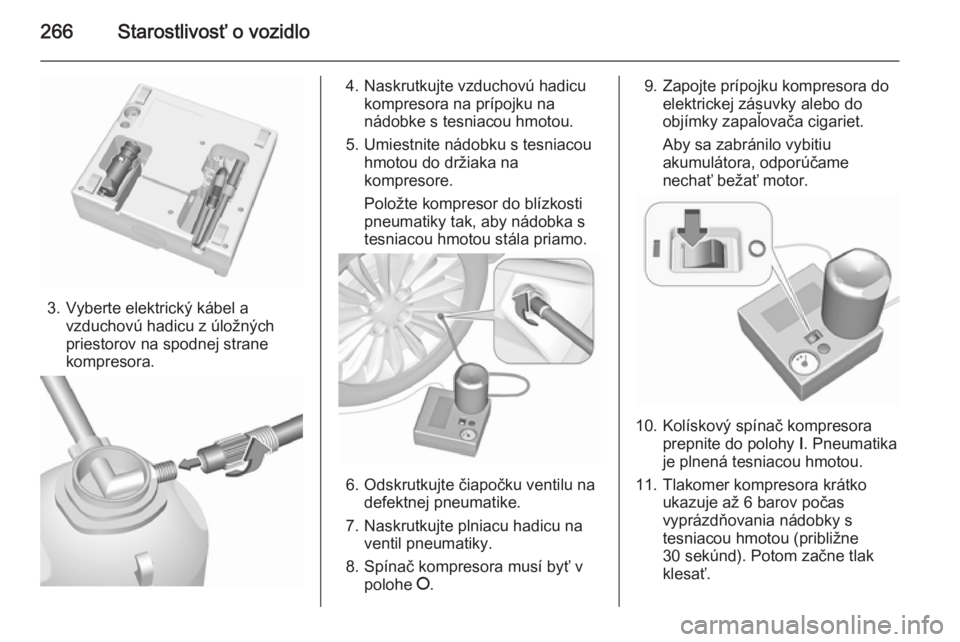 266 Starostlivosť o vozidlo

3. Vyberte elektrický kábel a vzduchovú hadicu z úložných priestorov na spodnej strane kompresora.

4. Naskrutkujte vzduchovú hadicu kompresora na prípojku na nádobke s tesniacou hmotou.

5. Umiestnite nádobku s tesniacou hmotou do držiaka na kompresore.

Položte kompresor do blízkosti pneumatiky tak, aby nádobka s tesniacou hmotou stála priamo.

6. Odskrutkujte čiapočku ventilu na defektnej pneumatike.

7. Naskrutkujte plniacu hadicu na ventil pneumatiky.

8. Spínač kompresora musí byť v polohe O.

9. Zapojte prípojku kompresora do elektrickej zásuvky alebo do objímky zapaľovača cigariet.

Aby sa zabránilo vybitiu akumulátora, odporúčame nechať bežať motor.

10. Kolískový spínač kompresora prepnite do polohy I. Pneumatika je plnená tesniacou hmotou.

11. Tlakomer kompresora krátko ukazuje až 6 barov počas vyprázdňovania nádobky s tesniacou hmotou (približne 30 sekúnd). Potom začne tlak klesať.

carmanualsonline.info