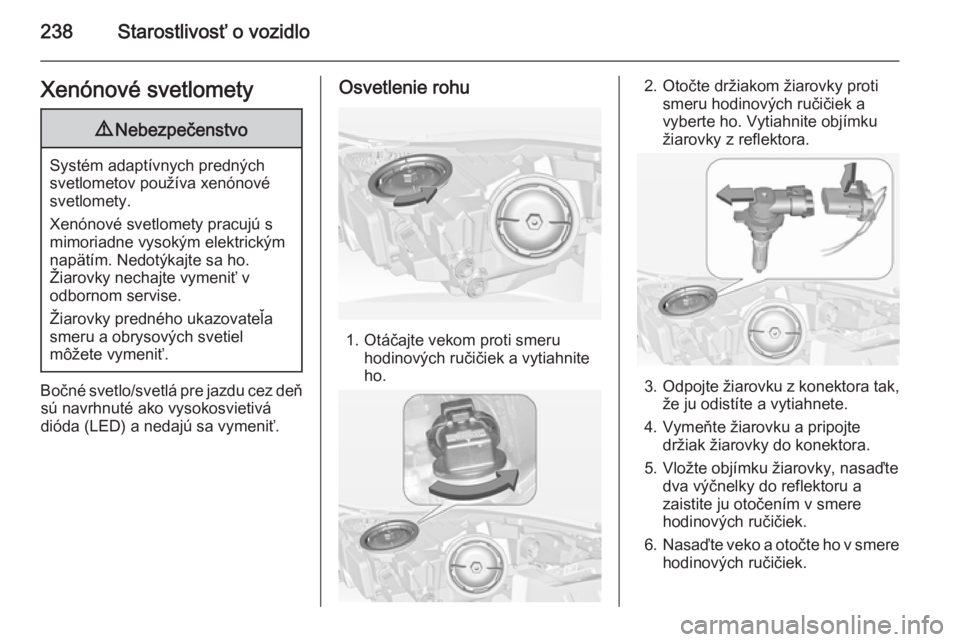 238 Starostlivosť o vozidlo

Xenónové svetlomety

⚠ Nebezpečenstvo

Systém adaptívnych predných svetlometov používa xenónové svetlomety.

Xenónové svetlomety pracujú s mimoriadne vysokým elektrickým napätím. Nedotýkajte sa ho. Žiarovky nechajte vymeniť v odbornom servise.

Žiarovky predného ukazovateľa smeru a obrysových svetiel môžete vymeniť.

Bočné svetlo/svetlá pre jazdu cez deň sú navrhnuté ako vysokosvietivá dióda (LED) a nedajú sa vymeniť.

Osvetlenie rohu

1. Otáčajte vekom proti smeru hodinových ručičiek a vytiahnite ho.

2. Otočte držiakom žiarovky proti smeru hodinových ručičiek a vyberte ho. Vytiahnite objímku žiarovky z reflektora.

3. Odpojte žiarovku z konektora tak, že ju odistíte a vytiahnete.

4. Vymeňte žiarovku a pripojte držiak žiarovky do konektora.

5. Vložte objímku žiarovky, nasaďte dva výčnelky do reflektoru a zaistite ju otočením v smere hodinových ručičiek.

6. Nasaďte veko a otočte ho v smere hodinových ručičiek.

carmanualsonline.info