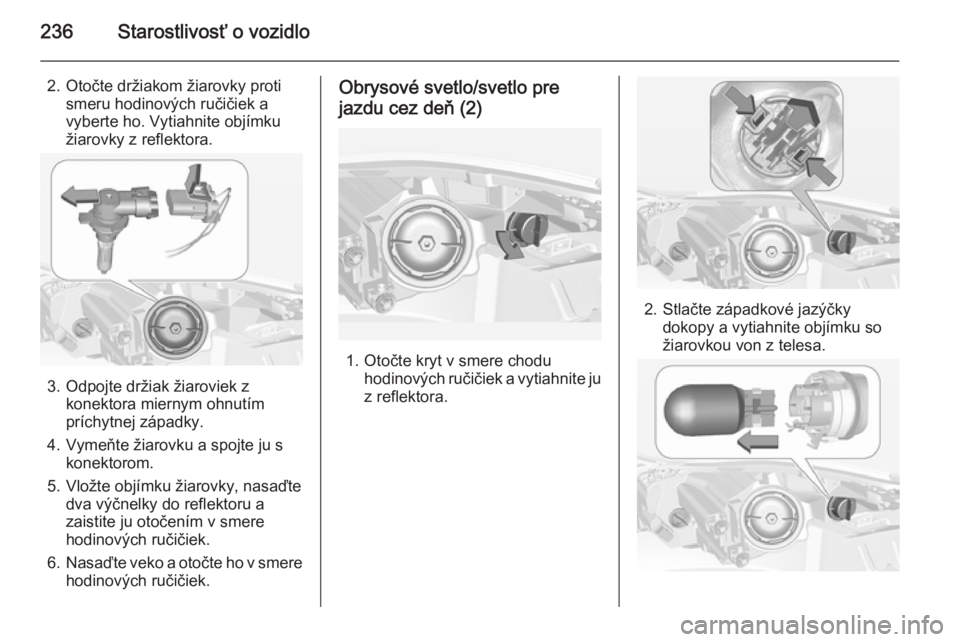 236 Starostlivosť o vozidlo

2. Otočte držiakom žiarovky proti smeru hodinových ručičiek a vyberte ho. Vytiahnite objímku žiarovky z reflektora.

3. Odpojte držiak žiaroviek z konektora miernym ohnutím príchytnej západky.

4. Vymeňte žiarovku a spojte ju s konektorom.

5. Vložte objímku žiarovky, nasaďte dva výčnelky do reflektoru a zaistite ju otočením v smere hodinových ručičiek.

6. Nasaďte veko a otočte ho v smere hodinových ručičiek.

Obrysové svetlo/svetlo pre jazdu cez deň (2)

1. Otočte kryt v smere chodu hodinových ručičiek a vytiahnite ju z reflektora.

2. Stlačte západkové jazýčky dokopy a vytiahnite objímku so žiarovkou von z telesa.

carmanualsonline.info