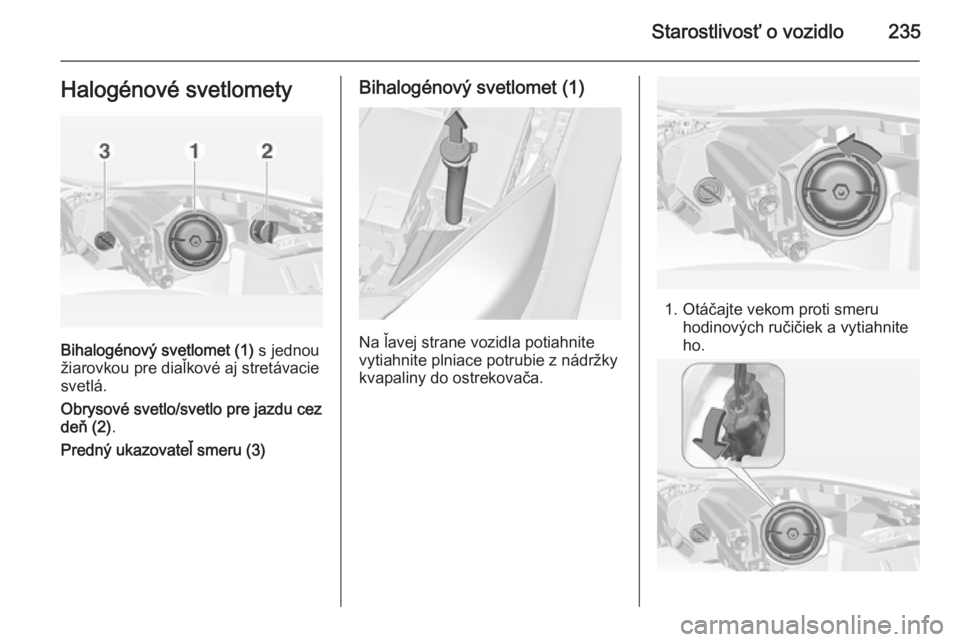 Starostlivosť o vozidlo 235

Halogénové svetlomety

3 1 2

Bihalogénový svetlomet (1) s jednou žiarovkou pre diaľkové aj stretávacie svetlá.

Obrysové svetlo/svetlo pre jazdu cez deň (2).

Predný ukazovateľ smeru (3)

Bihalogénový svetlomet (1)

Na ľavej strane vozidla potiahnite vytiahnite plniace potrubie z nádržky kvapaliny do ostrekovača.

1. Otáčajte vekom proti smeru hodinových ručičiek a vytiahnite ho.

carmanualsonline.info