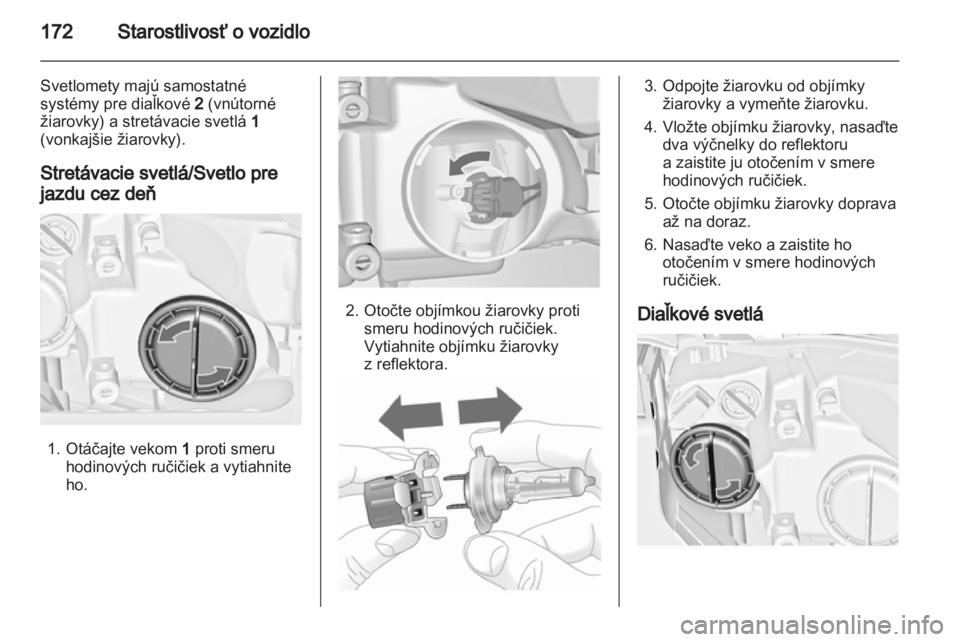 172 Starostlivosť o vozidlo

Svetlomety majú samostatné systémy pre diaľkové 2 (vnútorné žiarovky) a stretávacie svetlá 1 (vonkajšie žiarovky).

Stretávacie svetlá/Svetlo pre jazdu cez deň

1. Otáčajte vekom 1 proti smeru hodinových ručičiek a vytiahnite ho.

2. Otočte objímkou žiarovky proti smeru hodinových ručičiek. Vytiahnite objímku žiarovky z reflektora.

3. Odpojte žiarovku od objímky žiarovky a vymeňte žiarovku.

4. Vložte objímku žiarovky, nasaďte dva výčnelky do reflektoru a zaistite ju otočením v smere hodinových ručičiek.

5. Otočte objímku žiarovky doprava až na doraz.

6. Nasaďte veko a zaistite ho otočením v smere hodinových ručičiek.

Diaľkové svetlá

carmanualsonline.info