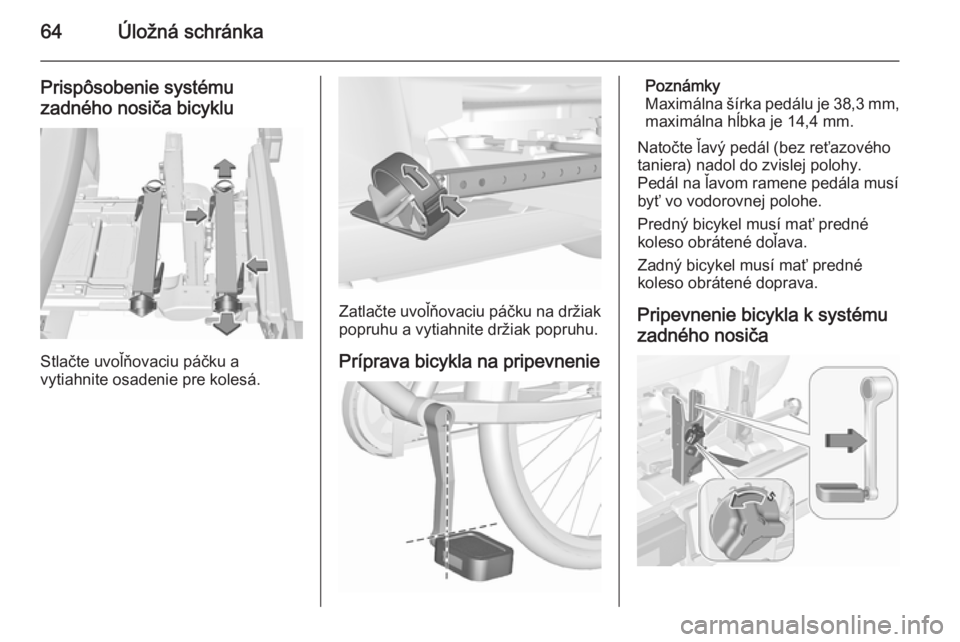 64 Úložná schránka

Prispôsobenie systému zadného nosiča bicyklu

Stlačte uvoľňovaciu páčku a vytiahnite osadenie pre kolesá.

Zatlačte uvoľňovaciu páčku na držiak popruhu a vytiahnite držiak popruhu.

Príprava bicykla na pripevnenie

Poznámky
Maximálna šírka pedálu je 38,3 mm, maximálna hĺbka je 14,4 mm.

Natočte ľavý pedál (bez reťazového taniera) nadol do zvislej polohy. Pedál na ľavom ramene pedála musí byť vo vodorovnej polohe.

Predný bicykel musí mať predné koleso obrátené doľava.

Zadný bicykel musí mať predné koleso obrátené doprava.

Pripevnenie bicykla k systému zadného nosiča

carmanualsonline.info