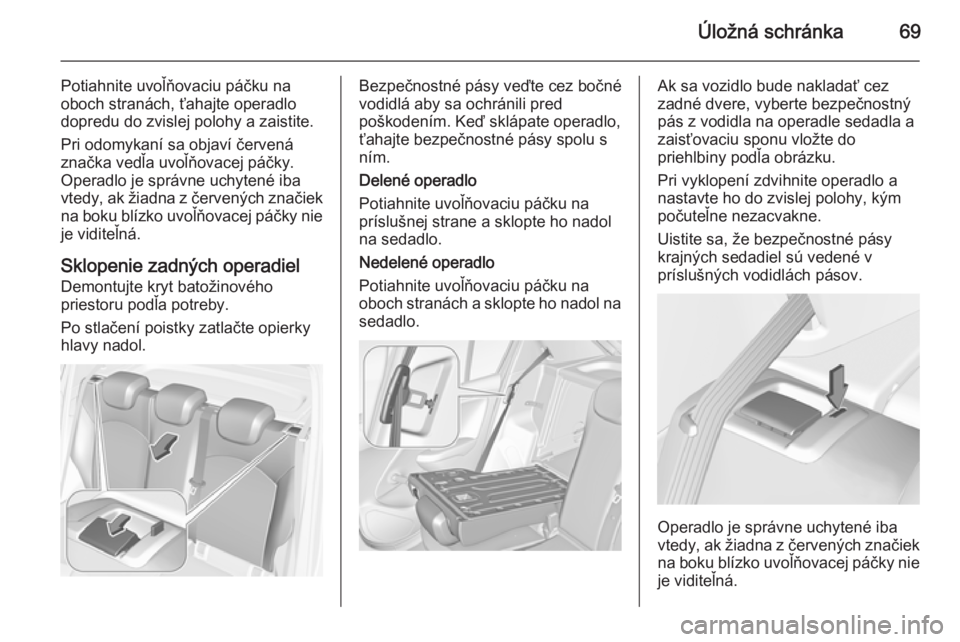 Úložná schránka 69

Potiahnite uvoľňovaciu páčku na oboch stranách, ťahajte operadlo dopredu do zvislej polohy a zaistite.

Pri odomykaní sa objaví červená značka vedľa uvoľňovacej páčky. Operadlo je správne uchytené iba vtedy, ak žiadna z červených značiek na boku blízko uvoľňovacej páčky nie je viditeľná.

Sklopenie zadných operadiel

Demontujte kryt batožinového priestoru podľa potreby.

Po stlačení poistky zatlačte opierky hlavy nadol.

Bezpečnostné pásy veďte cez bočné vodidlá aby sa ochránili pred poškodením. Keď sklápate operadlo, ťahajte bezpečnostné pásy spolu s ním.

Delené operadlo

Potiahnite uvoľňovaciu páčku na príslušnej strane a sklopte ho nadol na sedadlo.

Nedelené operadlo

Potiahnite uvoľňovaciu páčku na oboch stranách a sklopte ho nadol na sedadlo.

Ak sa vozidlo bude nakladať cez zadné dvere, vyberte bezpečnostný pás z vodidla na operadle sedadla a zaisťovaciu sponu vložte do priehlbiny podľa obrázku.

Pri vyklopení zdvihnite operadlo a nastavte ho do zvislej polohy, kým počuteľne nezacvakne.

Uistite sa, že bezpečnostné pásy krajných sedadiel sú vedené v príslušných vodidlách pásov.

Operadlo je správne uchytené iba vtedy, ak žiadna z červených značiek na boku blízko uvoľňovacej páčky nie je viditeľná.

carmanualsonline.info