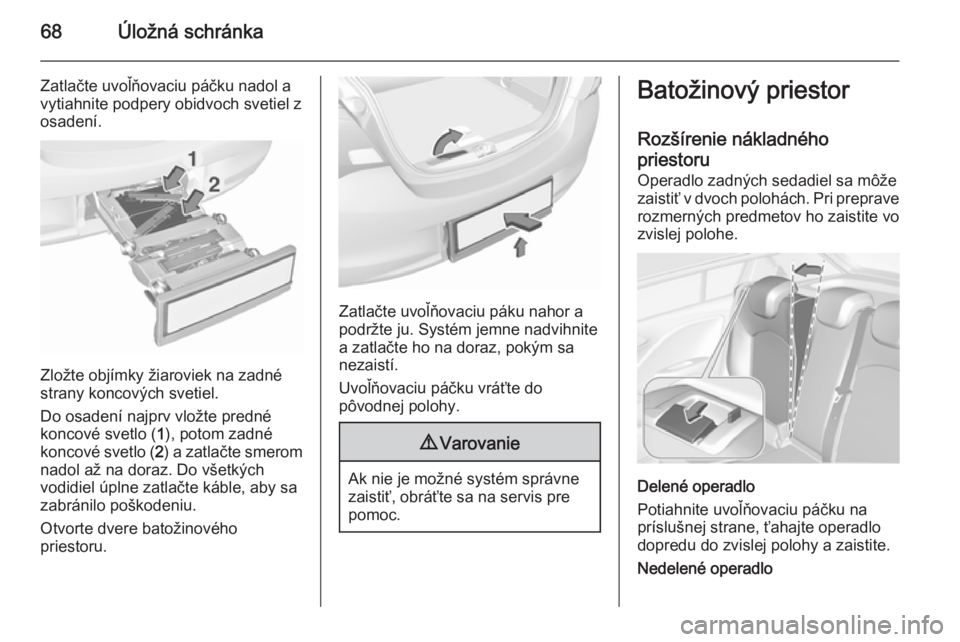 68 Úložná schránka

Zatlačte uvoľňovaciu páčku nadol a vytiahnite podpery obidvoch svetiel z osadení.

1

2

Zložte objímky žiaroviek na zadné strany koncových svetiel.

Do osadení najprv vložte predné koncové svetlo (1), potom zadné koncové svetlo (2) a zatlačte smerom nadol až na doraz. Do všetkých vodidiel úplne zatlačte káble, aby sa zabránilo poškodeniu.

Otvorte dvere batožinového priestoru.

Zatlačte uvoľňovaciu páku nahor a podržte ju. Systém jemne nadvihnite a zatlačte ho na doraz, pokým sa nezaistí.

Uvoľňovaciu páčku vráťte do pôvodnej polohy.

⚠ Varovanie

Ak nie je možné systém správne zaistiť, obráťte sa na servis pre pomoc.

Batožinový priestor

Rozšírenie nákladného priestoru

Operadlo zadných sedadiel sa môže zaistiť v dvoch polohách. Pri preprave rozmerných predmetov ho zaistite vo zvislej polohe.

Delené operadlo

Potiahnite uvoľňovaciu páčku na príslušnej strane, ťahajte operadlo dopredu do zvislej polohy a zaistite.

Nedelené operadlo

carmanualsonline.info