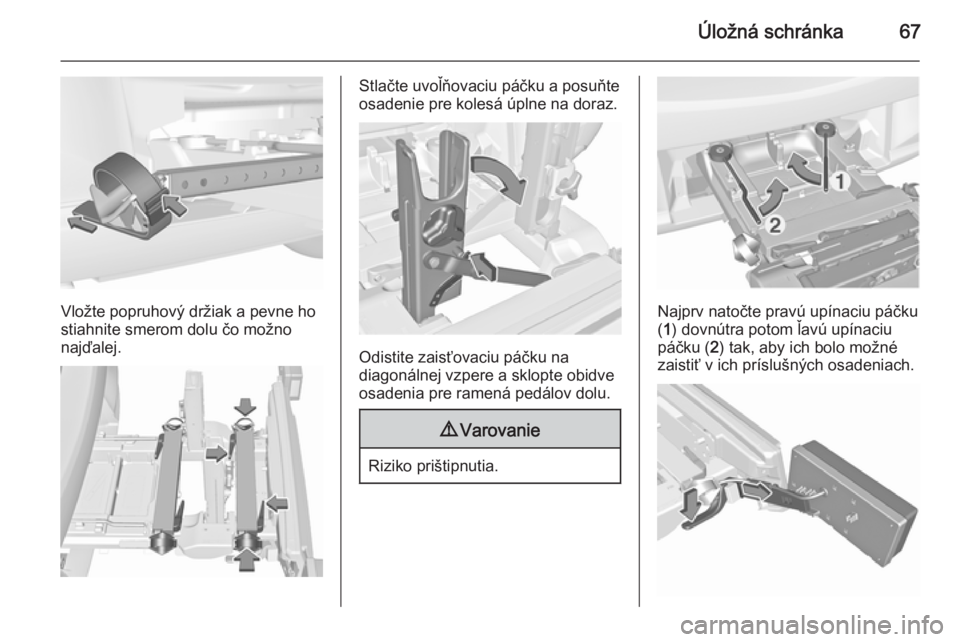 Úložná schránka 67

Vložte popruhový držiak a pevne ho stiahnite smerom dolu čo možno najďalej.

Stlačte uvoľňovaciu páčku a posuňte osadenie pre kolesá úplne na doraz.

Odistite zaisťovaciu páčku na diagonálnej vzpere a sklopte obidve osadenia pre ramená pedálov dolu.

⚠ Varovanie

Riziko prištipnutia.

1

2

Najprv natočte pravú upínaciu páčku (1) dovnútra potom ľavú upínaciu páčku (2) tak, aby ich bolo možné zaistiť v ich príslušných osadeniach.

carmanualsonline.info