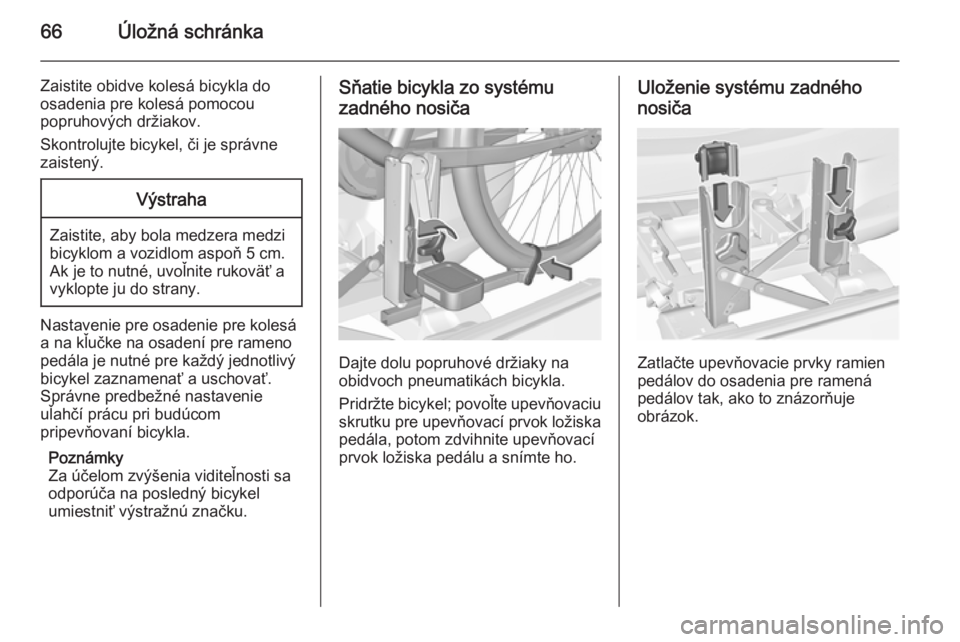 66 Úložná schránka

Zaistite obidve kolesá bicykla do osadenia pre kolesá pomocou popruhových držiakov.

Skontrolujte bicykel, či je správne zaistený.

Výstraha

Zaistite, aby bola medzera medzi bicyklom a vozidlom aspoň 5 cm. Ak je to nutné, uvoľnite rukoväť a vyklopte ju do strany.

Nastavenie pre osadenie pre kolesá a na kľučke na osadení pre rameno pedála je nutné pre každý jednotlivý bicykel zaznamenať a uschovať. Správne predbežné nastavenie uľahčí prácu pri budúcom pripevňovaní bicykla.

Poznámky
Za účelom zvýšenia viditeľnosti sa odporúča na posledný bicykel umiestniť výstražnú značku.

Sňatie bicykla zo systému zadného nosiča

Dajte dolu popruhové držiaky na obidvoch pneumatikách bicykla.

Pridržte bicykel; povoľte upevňovaciu skrutku pre upevňovací prvok ložiska pedála, potom zdvihnite upevňovací prvok ložiska pedálu a snímte ho.

Uloženie systému zadného nosiča

Zatlačte upevňovacie prvky ramien pedálov do osadenia pre ramená pedálov tak, ako to znázorňuje obrázok.

carmanualsonline.info