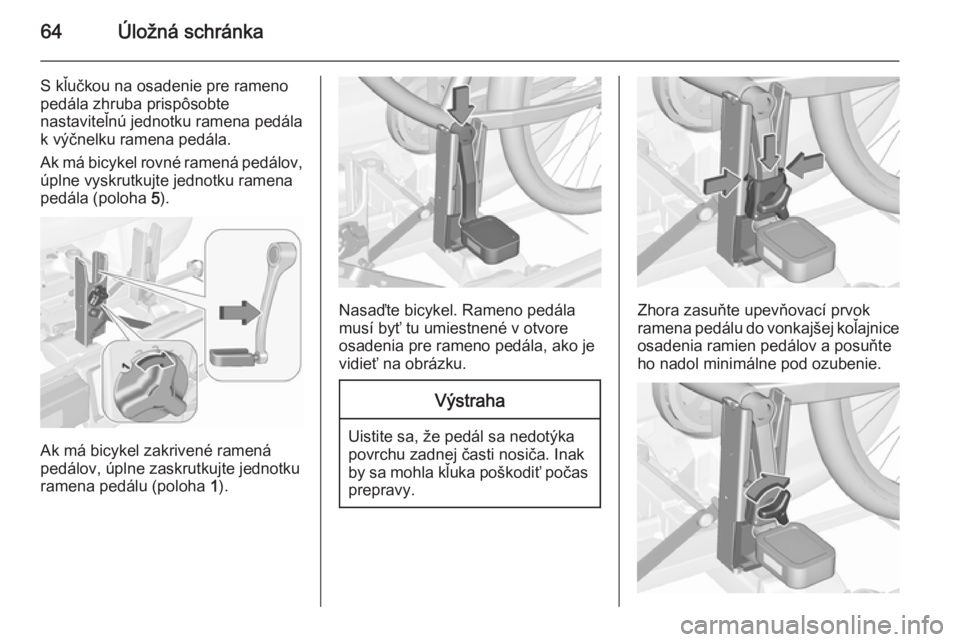 64 Úložná schránka

S kľučkou na osadenie pre rameno pedála zhruba prispôsobte nastaviteľnú jednotku ramena pedála k výčnelku ramena pedála.

Ak má bicykel rovné ramená pedálov, úplne vyskrutkujte jednotku ramena pedála (poloha 5).

Ak má bicykel zakrivené ramená pedálov, úplne zaskrutkujte jednotku ramena pedálu (poloha 1).

Nasaďte bicykel. Rameno pedála musí byť tu umiestnené v otvore osadenia pre rameno pedála, ako je vidieť na obrázku.

Výstraha

Uistite sa, že pedál sa nedotýka povrchu zadnej časti nosiča. Inak by sa mohla kľuka poškodiť počas prepravy.

Zhora zasuňte upevňovací prvok ramena pedálu do vonkajšej koľajnice osadenia ramien pedálov a posuňte ho nadol minimálne pod ozubenie.

carmanualsonline.info