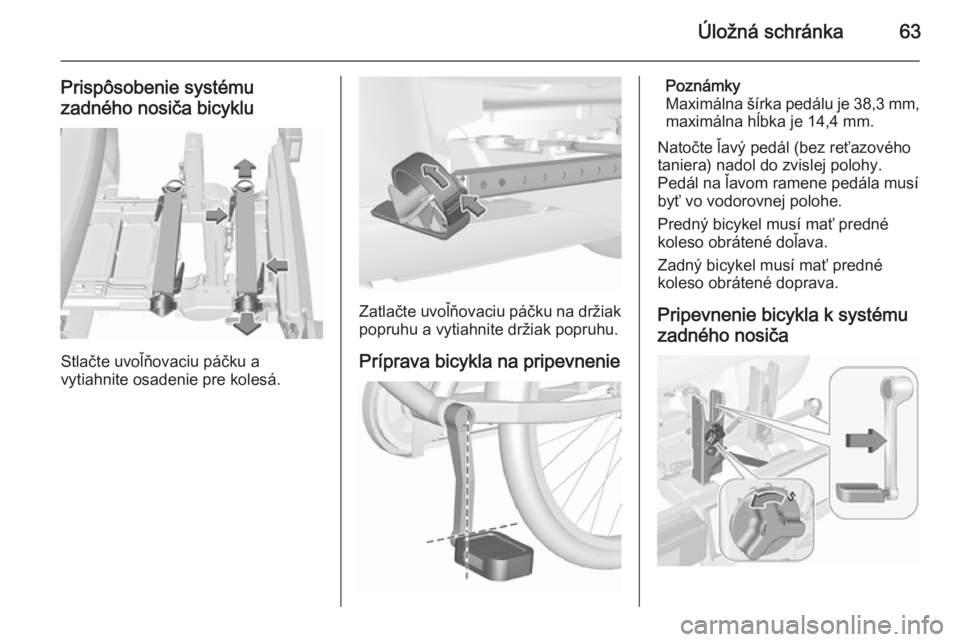 Úložná schránka 63

Prispôsobenie systému zadného nosiča bicyklu

Stlačte uvoľňovaciu páčku a vytiahnite osadenie pre kolesá.

Zatlačte uvoľňovaciu páčku na držiak popruhu a vytiahnite držiak popruhu.

Príprava bicykla na pripevnenie

Poznámky
Maximálna šírka pedálu je 38,3 mm, maximálna hĺbka je 14,4 mm.

Natočte ľavý pedál (bez reťazového taniera) nadol do zvislej polohy. Pedál na ľavom ramene pedála musí byť vo vodorovnej polohe.

Predný bicykel musí mať predné koleso obrátené doľava.

Zadný bicykel musí mať predné koleso obrátené doprava.

Pripevnenie bicykla k systému zadného nosiča

carmanualsonline.info