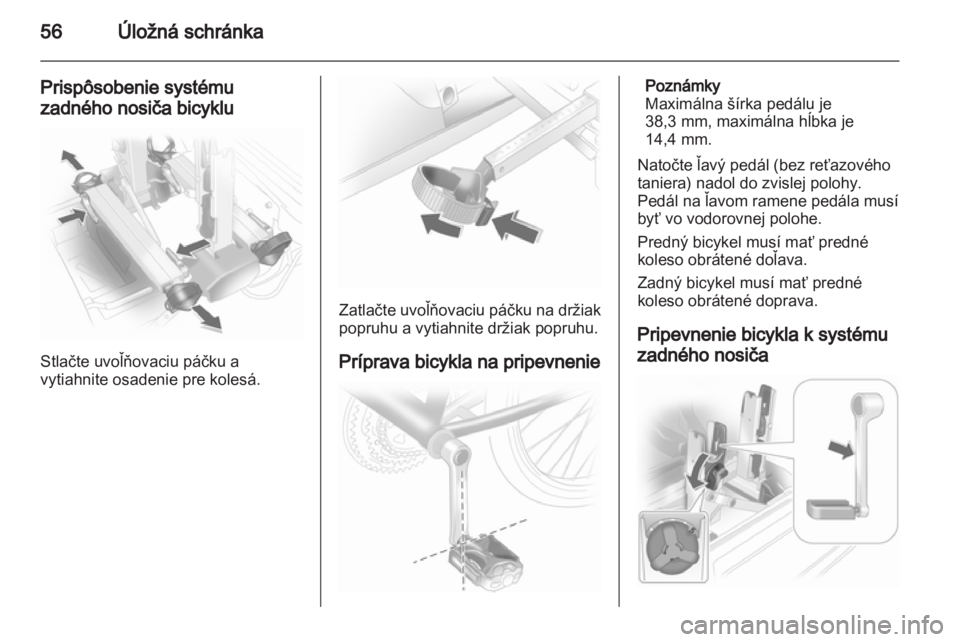 56 Úložná schránka

Prispôsobenie systému zadného nosiča bicyklu

Stlačte uvoľňovaciu páčku a vytiahnite osadenie pre kolesá.

Zatlačte uvoľňovaciu páčku na držiak popruhu a vytiahnite držiak popruhu.

Príprava bicykla na pripevnenie

Poznámky
Maximálna šírka pedálu je 38,3 mm, maximálna hĺbka je 14,4 mm.

Natočte ľavý pedál (bez reťazového taniera) nadol do zvislej polohy. Pedál na ľavom ramene pedála musí byť vo vodorovnej polohe.

Predný bicykel musí mať predné koleso obrátené doľava.

Zadný bicykel musí mať predné koleso obrátené doprava.

Pripevnenie bicykla k systému zadného nosiča

carmanualsonline.info