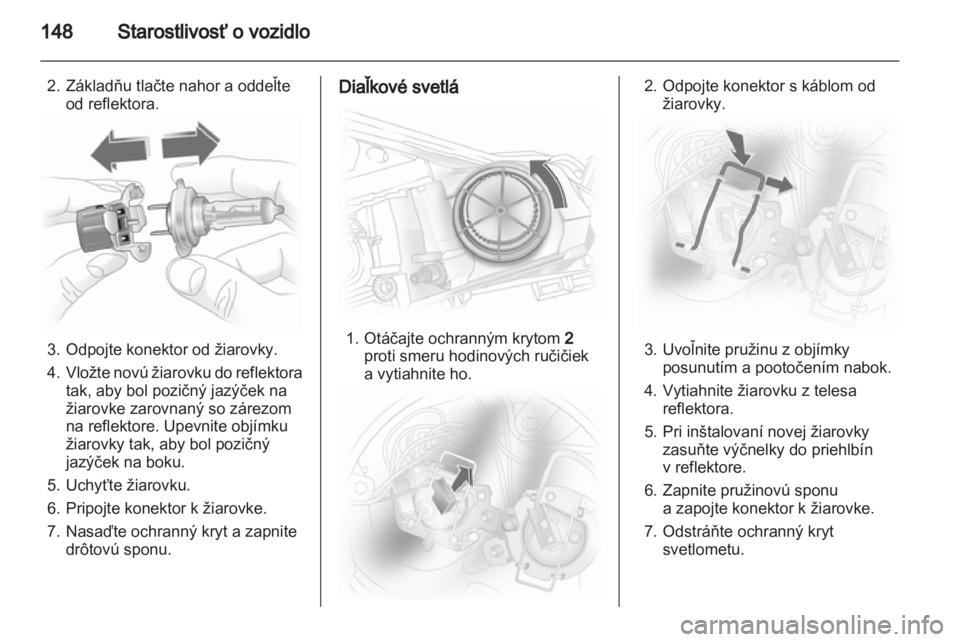 148 Starostlivosť o vozidlo

2. Základňu tlačte nahor a oddeľte od reflektora.

3. Odpojte konektor od žiarovky.

4. Vložte novú žiarovku do reflektora tak, aby bol pozičný jazýček na žiarovke zarovnaný so zárezom na reflektore. Upevnite objímku žiarovky tak, aby bol pozičný jazýček na boku.

5. Uchyťte žiarovku.

6. Pripojte konektor k žiarovke.

7. Nasaďte ochranný kryt a zapnite drôtovú sponu.

Diaľkové svetlá

1. Otáčajte ochranným krytom 2 proti smeru hodinových ručičiek a vytiahnite ho.

2. Odpojte konektor s káblom od žiarovky.

3. Uvoľnite pružinu z objímky posunutím a pootočením nabok.

4. Vytiahnite žiarovku z telesa reflektora.

5. Pri inštalovaní novej žiarovky zasuňte výčnelky do priehlbín v reflektore.

6. Zapnite pružinovú sponu a zapojte konektor k žiarovke.

7. Odstráňte ochranný kryt svetlometu.

carmanualsonline.info